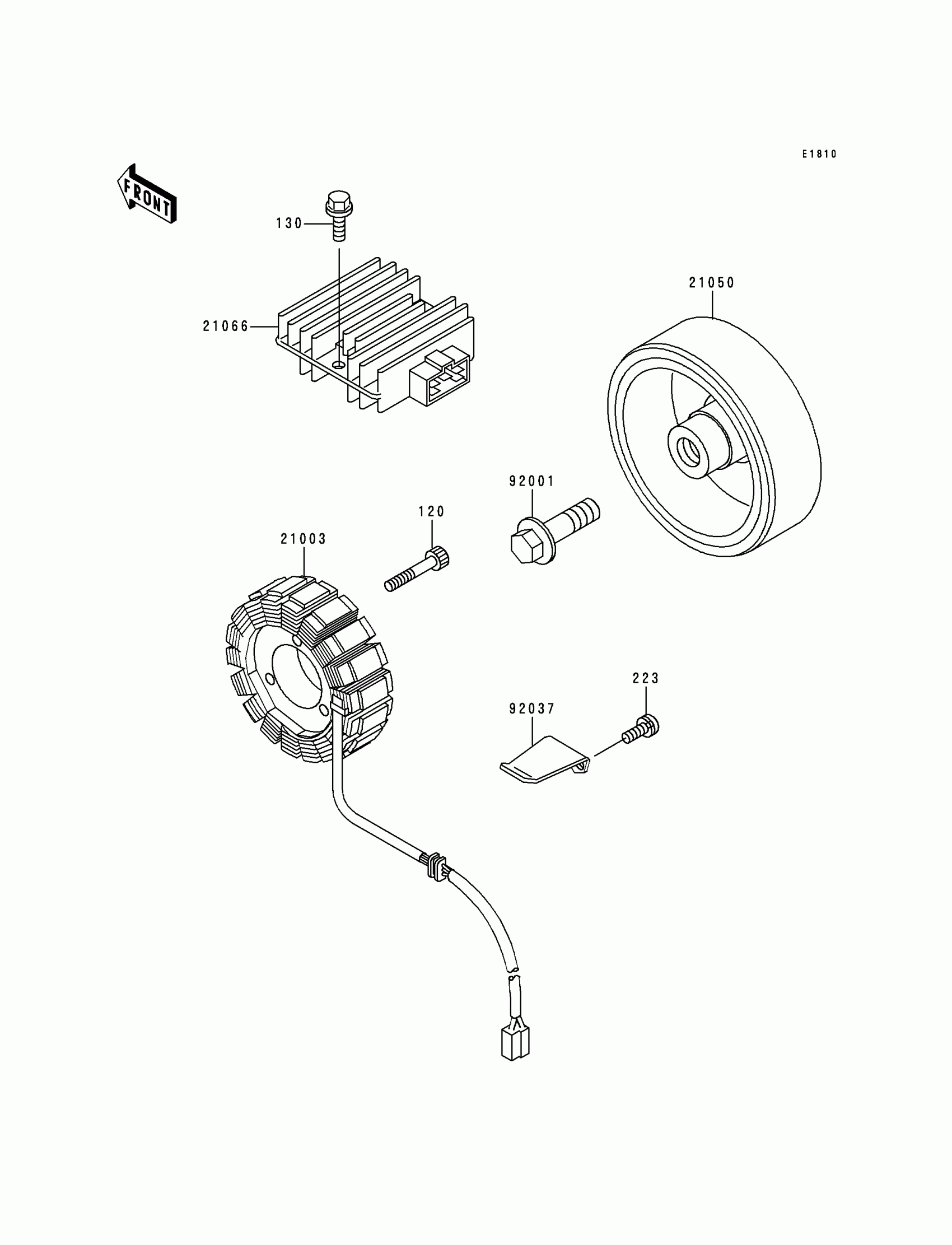 E1810

FRONT

130

21066

21050

92001

120

21003

223

92037