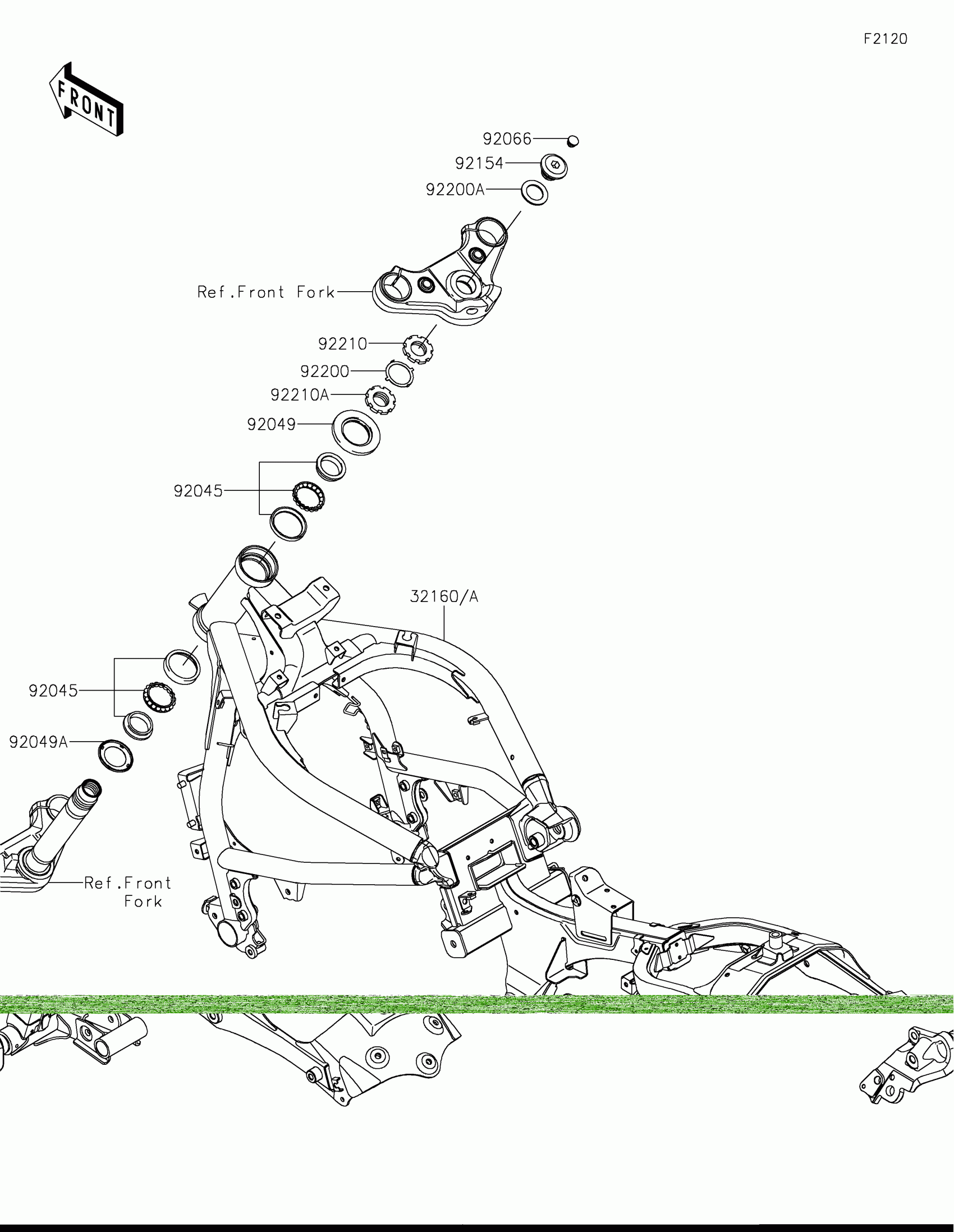 F2120

FRONT

92066
92154
92200A
Ref.Front Fork
92210
92200
92210A
92049
92045
32160/A
92045
92049A
Ref.Front Fork