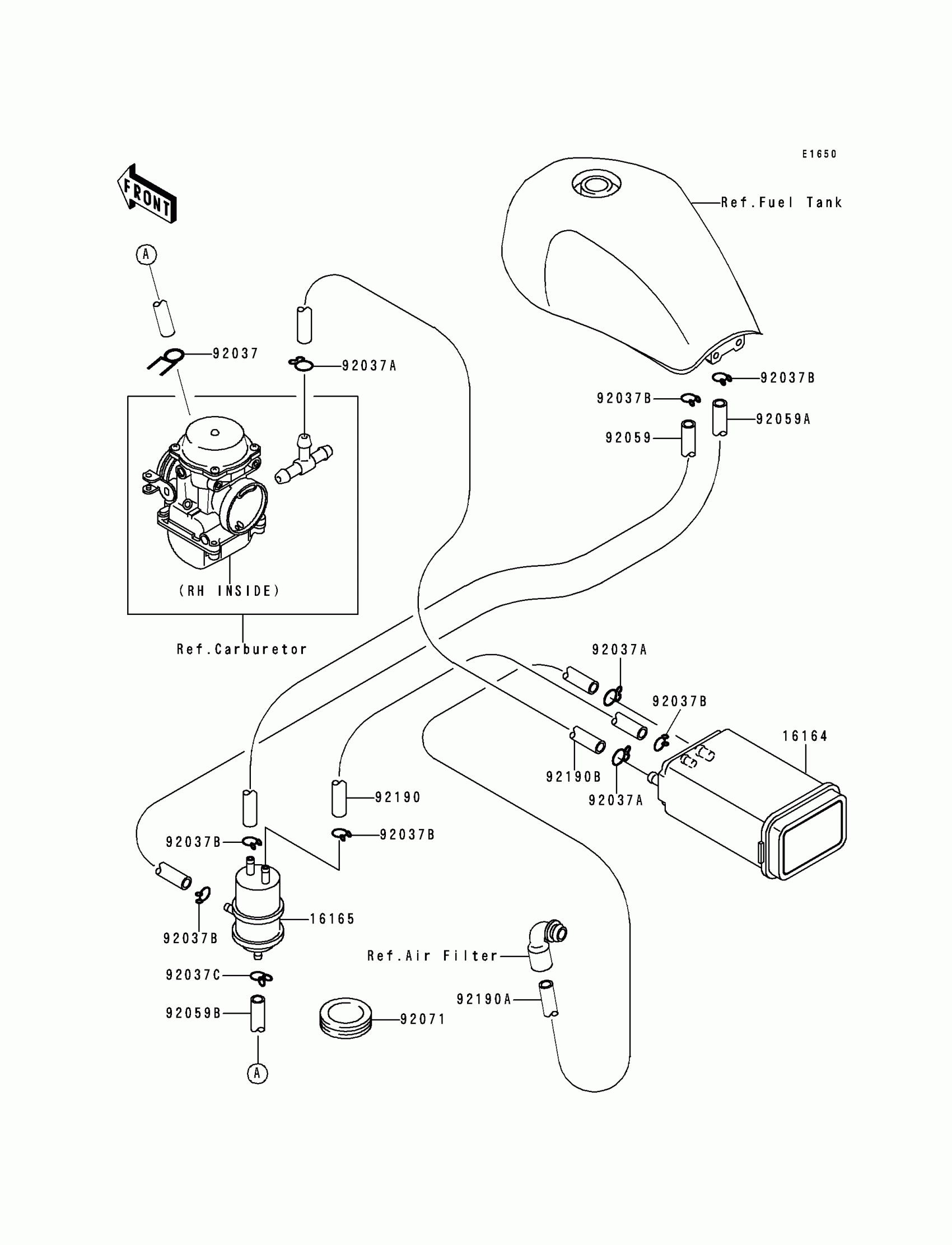 E1650

FRONT

Ref.Fuel Tank

A

92037

92037A

92037B

92037B

92059A

92059

(RH INSIDE)

Ref.Carburetor

92037A

92037B

16164

92190B

92037A

92190

92037B

92037B

92037B

16165

Ref.Air Filter

92037C

92190A

92059B

92071

A