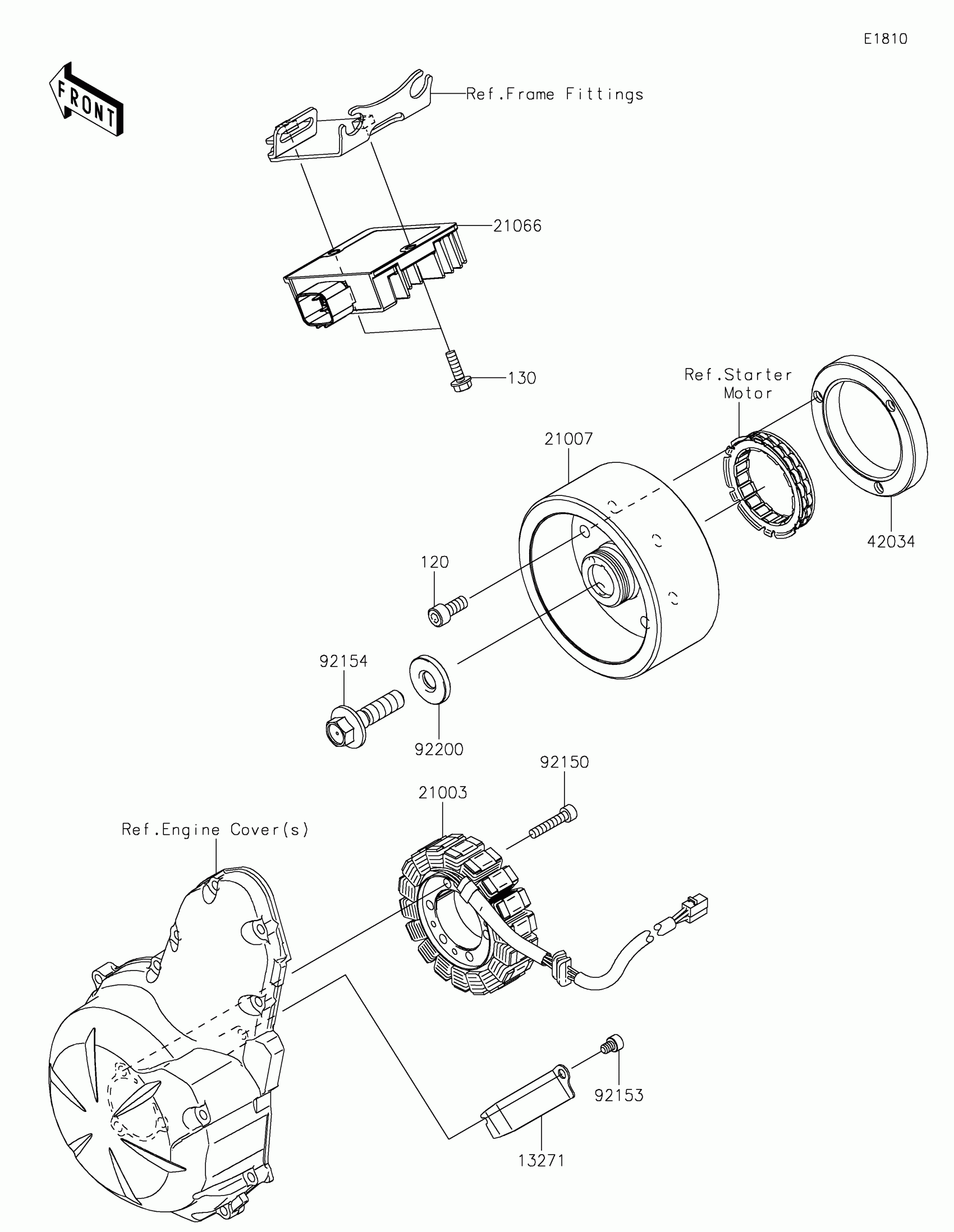 E1810

FRONT

Ref.Frame Fittings

21066

130

Ref.Starter Motor

21007

42034

120

92154

92200

92150

21003

Ref.Engine Cover(s)

92153

13271