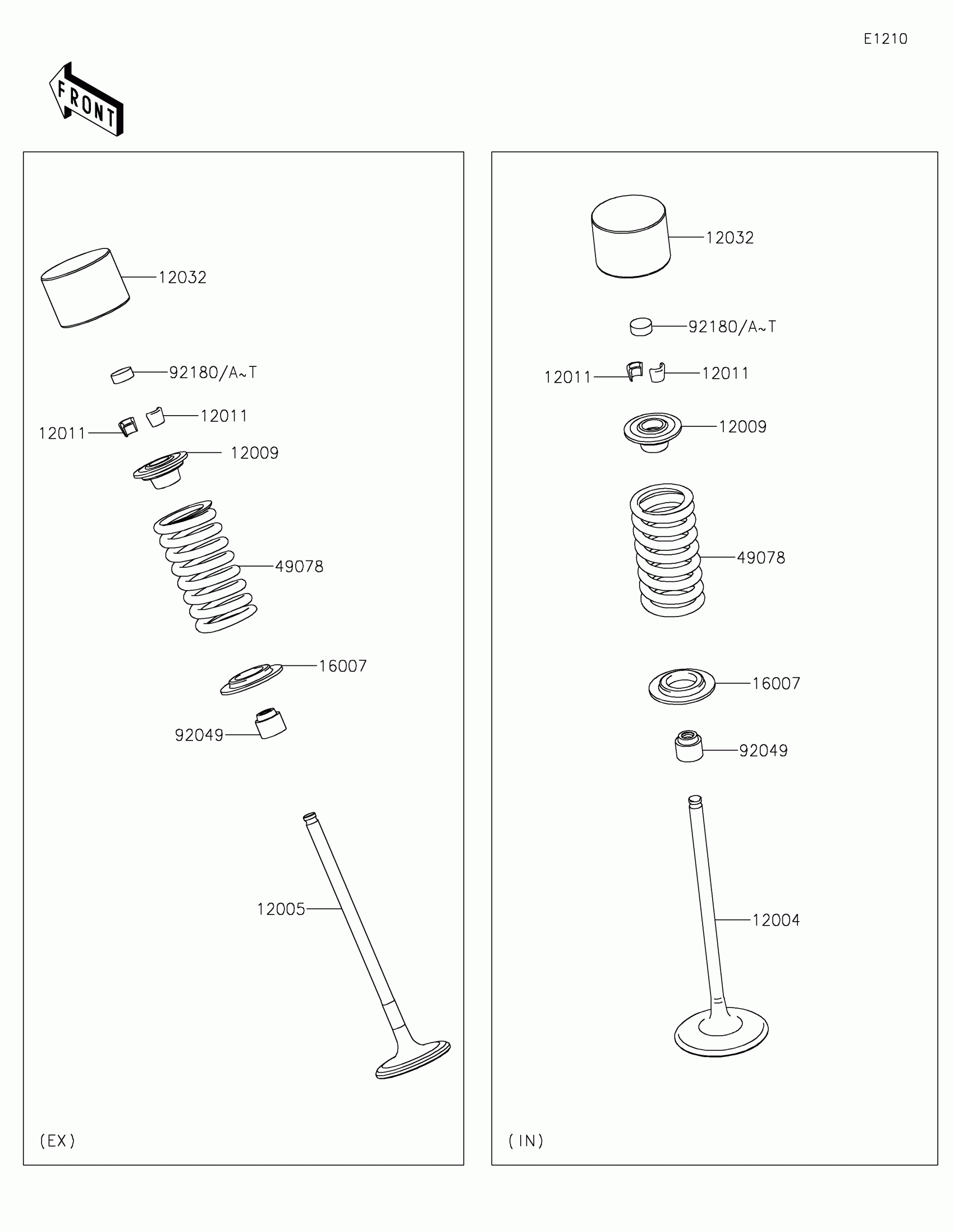 E1210

FRONT

12032

92180/A~T

12011

12011

12009

49078

16007

92049

12005

(EX)

12032

92180/A~T

12011

12011

12009

49078

16007

92049

12004

(IN)