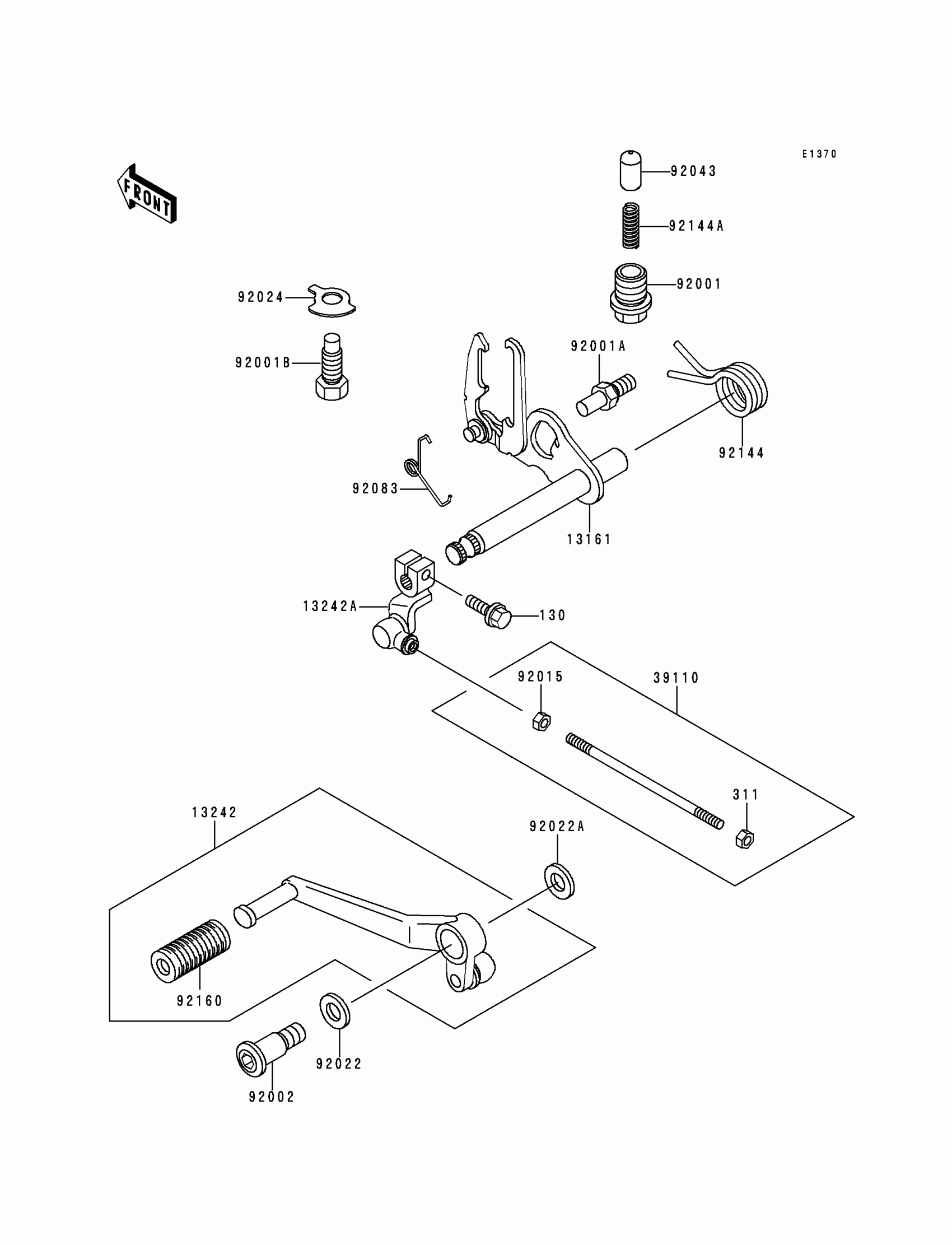 E1370

FRONT

92043

92144A

92001

92024

92001B

92001A

92144

92083

13161

13242A

130

92015

39110

311

13242

92022A

92160

92022

92002