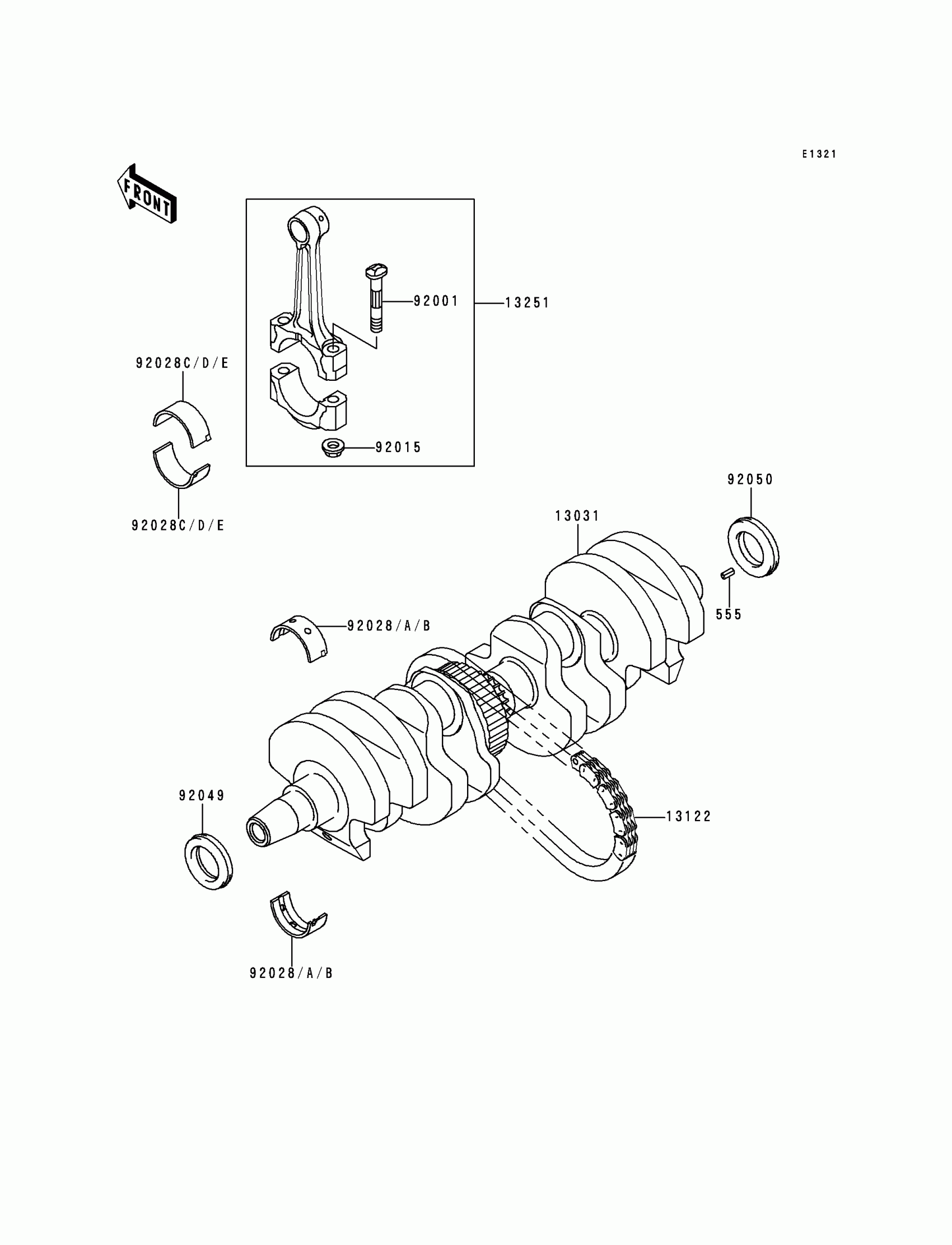 E1321

FRONT

92001

13251

92028C/D/E

92015

92028C/D/E

92050

13031

555

92028/A/B

92049

13122

92028/A/B