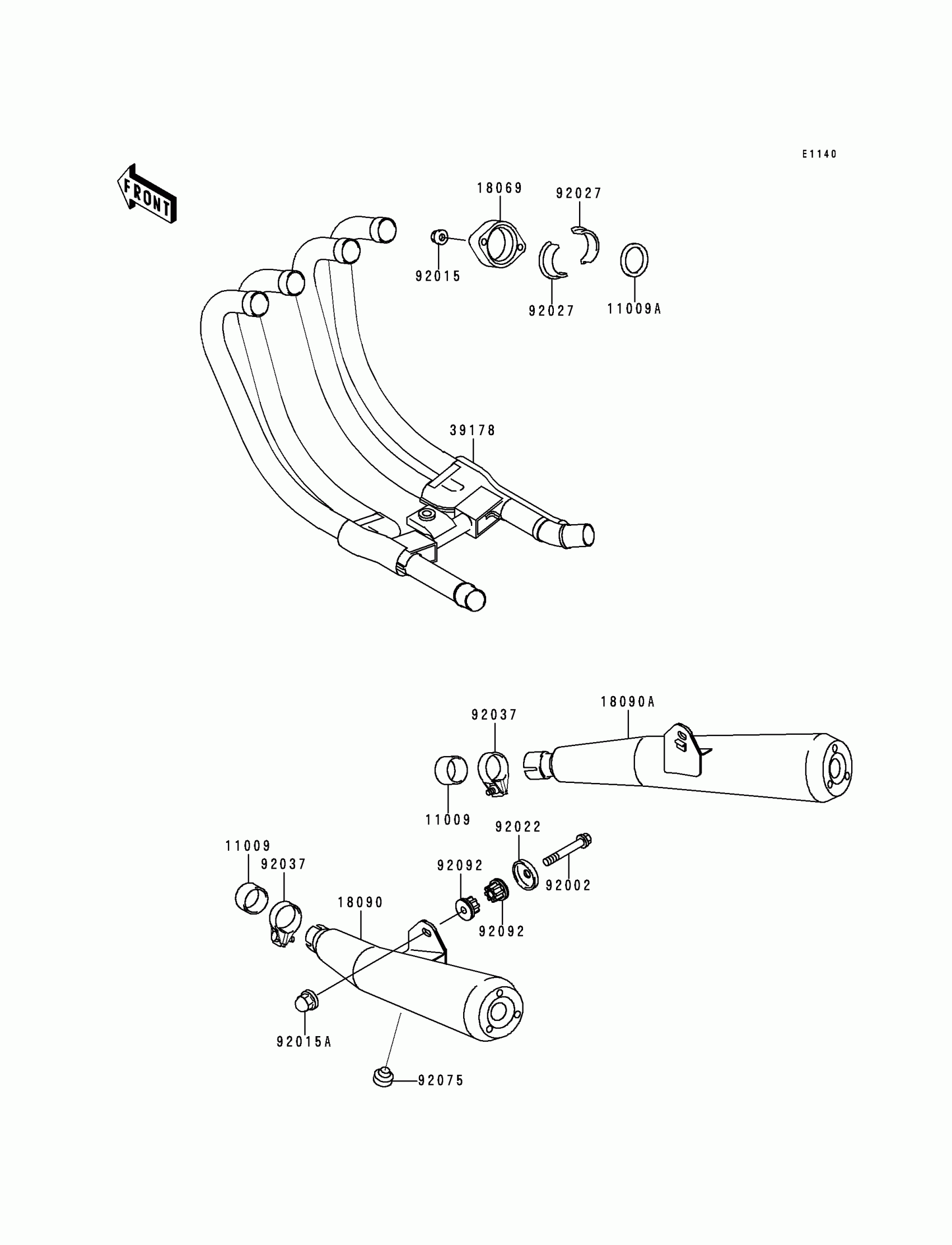 E1140

FRONT

18069
92027
92015
92027
11009A
39178
18090A
92037
11009
92022
11009
92037
92092
92002
18090
92092
92015A
92075