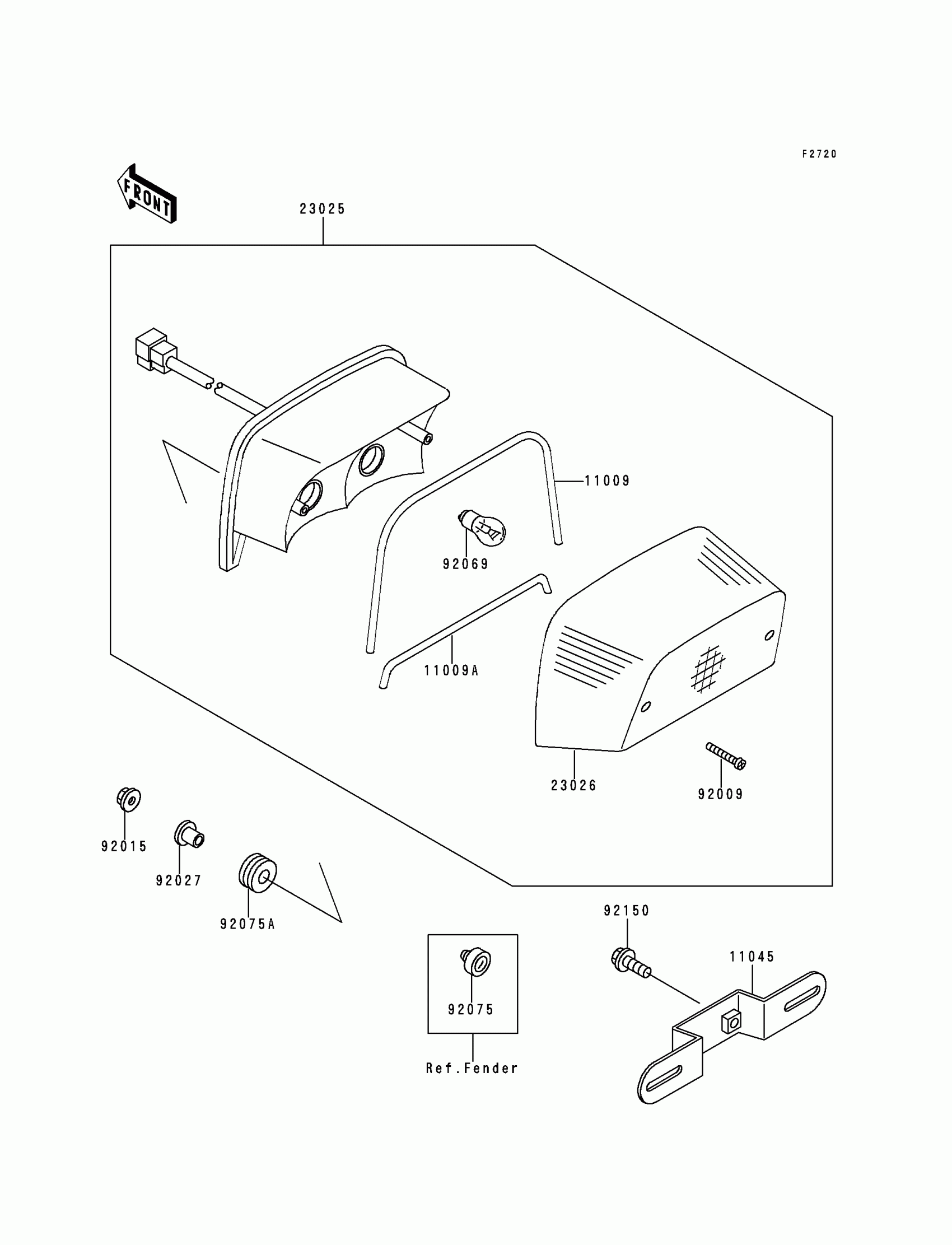 F2720

FRONT

23025

11009

92069

11009A

23026

92009

92015

92027

92075A

92150

11045

92075

Ref.Fender