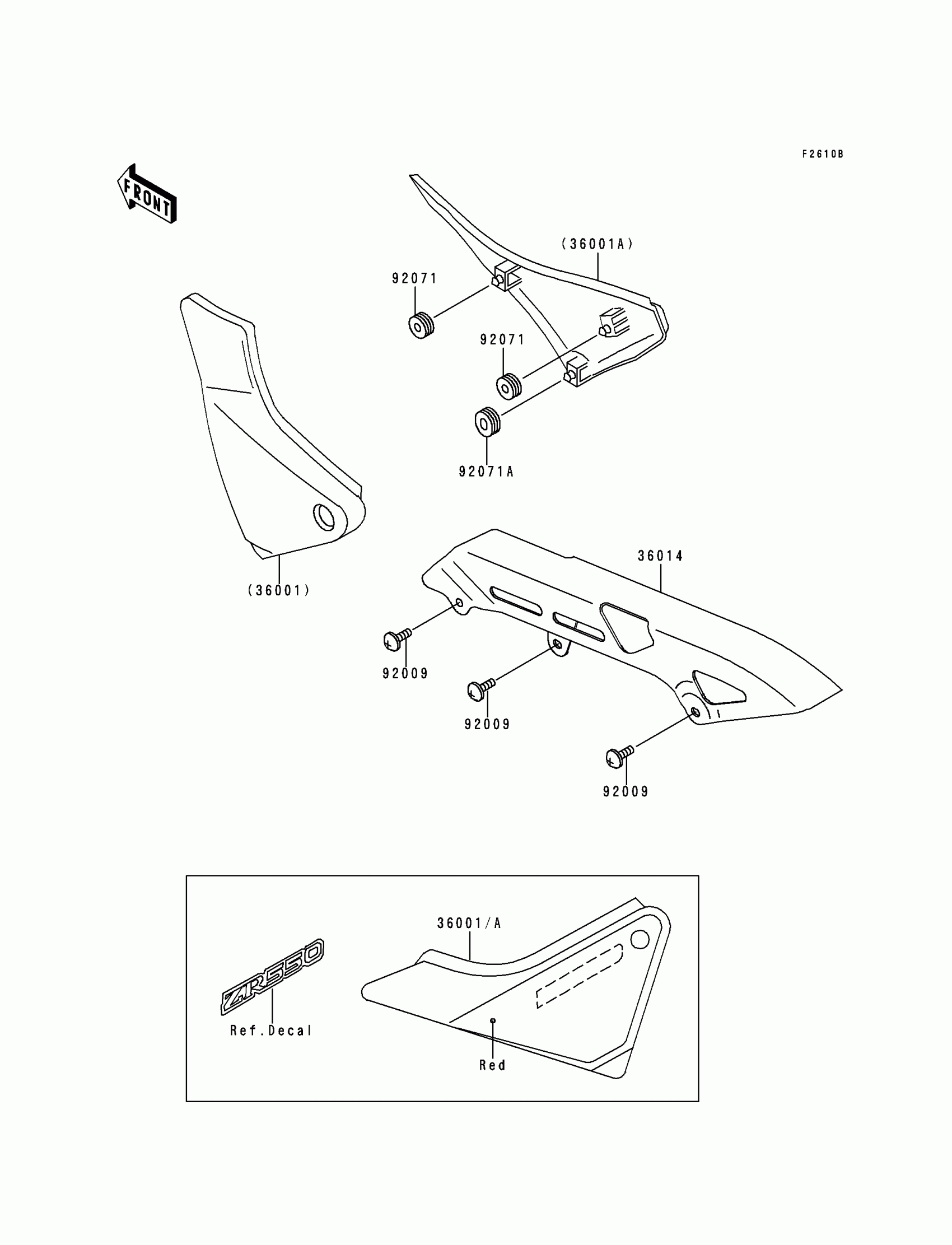 F2610B

FRONT

(36001A)

92071

92071

92071A

(36001)

36014

92009

92009

92009

36001/A

ZR550

Ref.Decal

Red