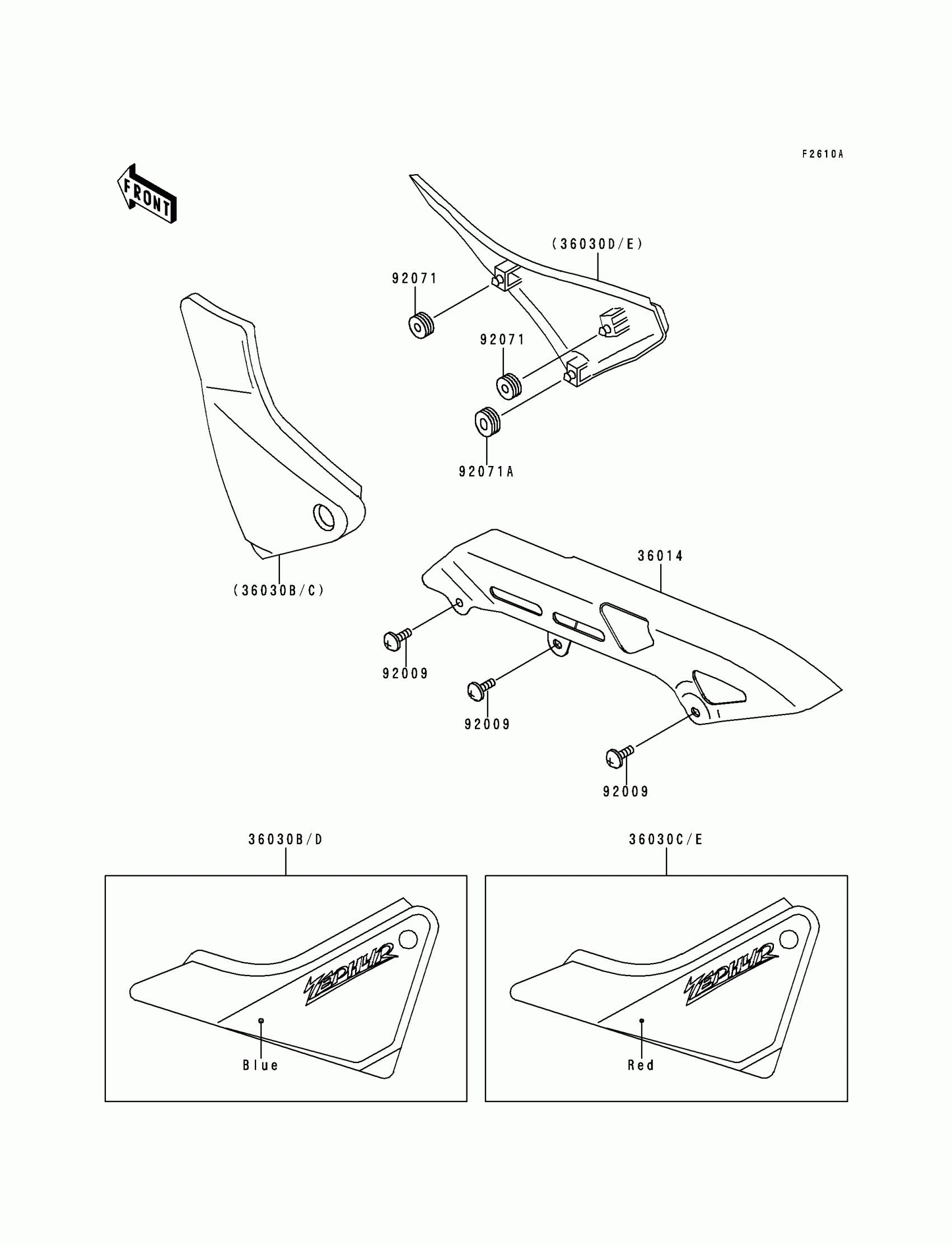 F2610A

FRONT

(36030D/E)

92071

92071

92071A

(36030B/C)

36014

92009

92009

92009

36030B/D

ZEPHYR

Blue

36030C/E

ZEPHYR

Red