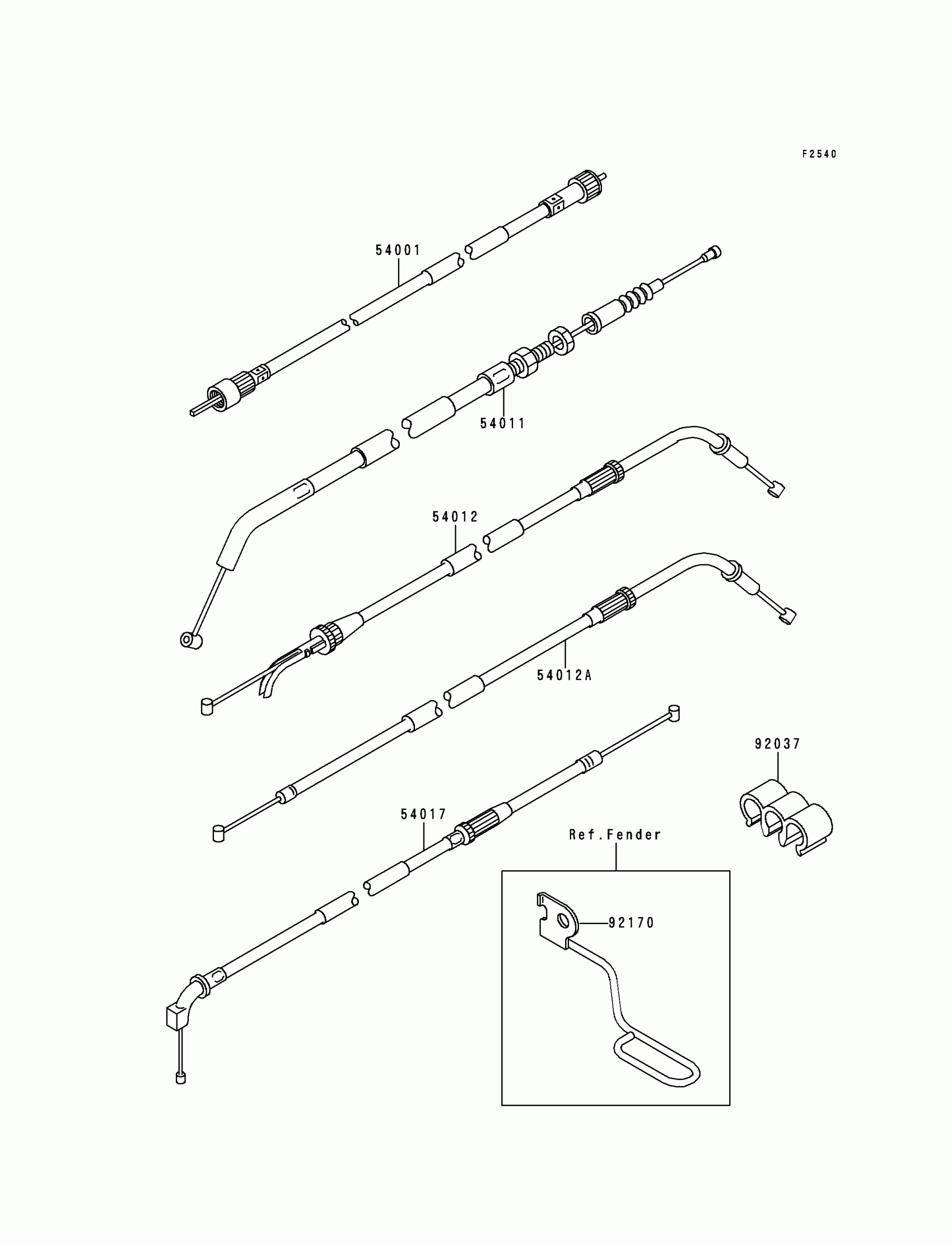 F2540

54001

54011

54012

54012A

92037

54017

Ref.Fender

92170