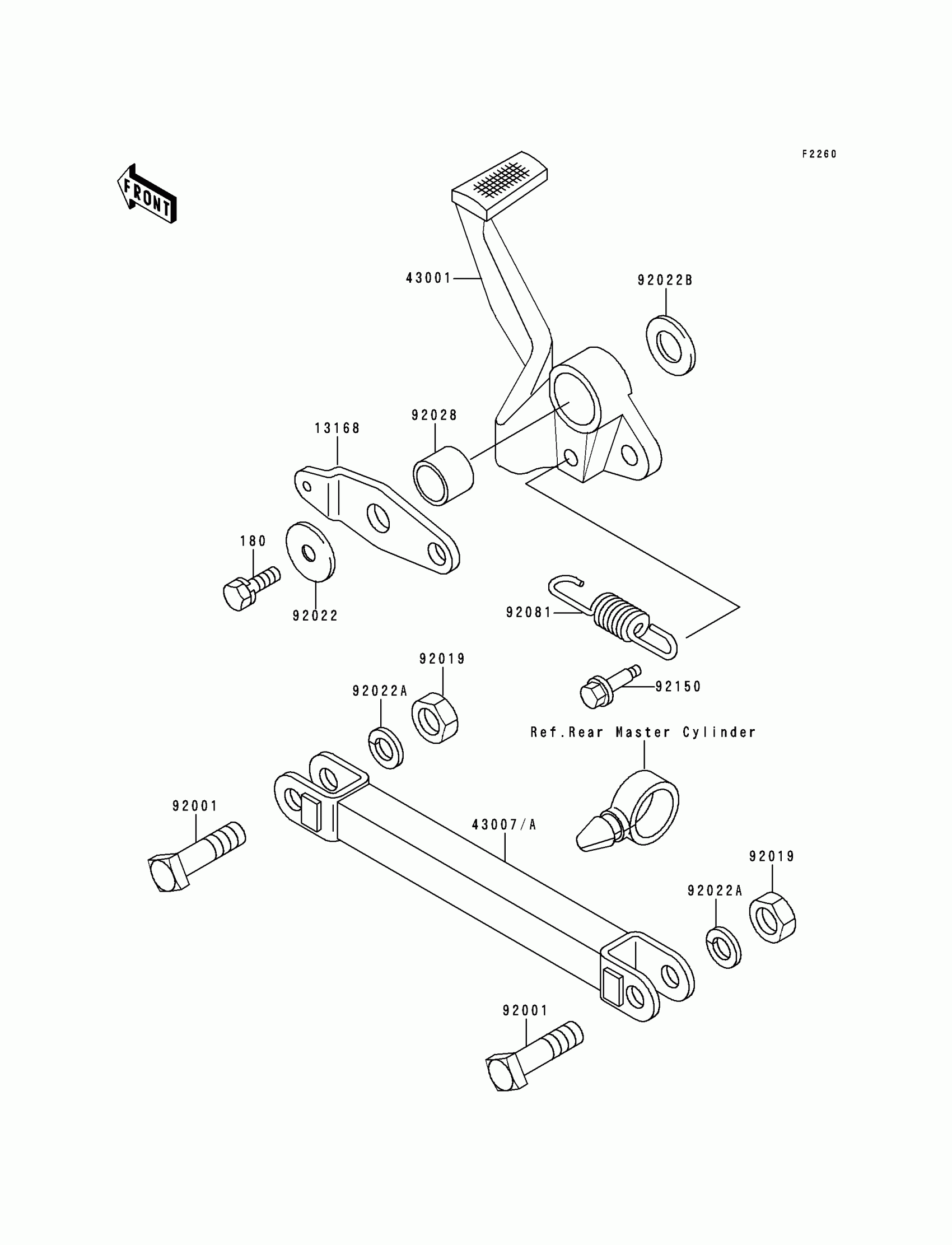 F2260

FRONT

43001

92022B

92028

13168

180

92022

92081

92019

92022A

92150

Ref.Rear Master Cylinder

92001

43007/A

92019

92022A

92001