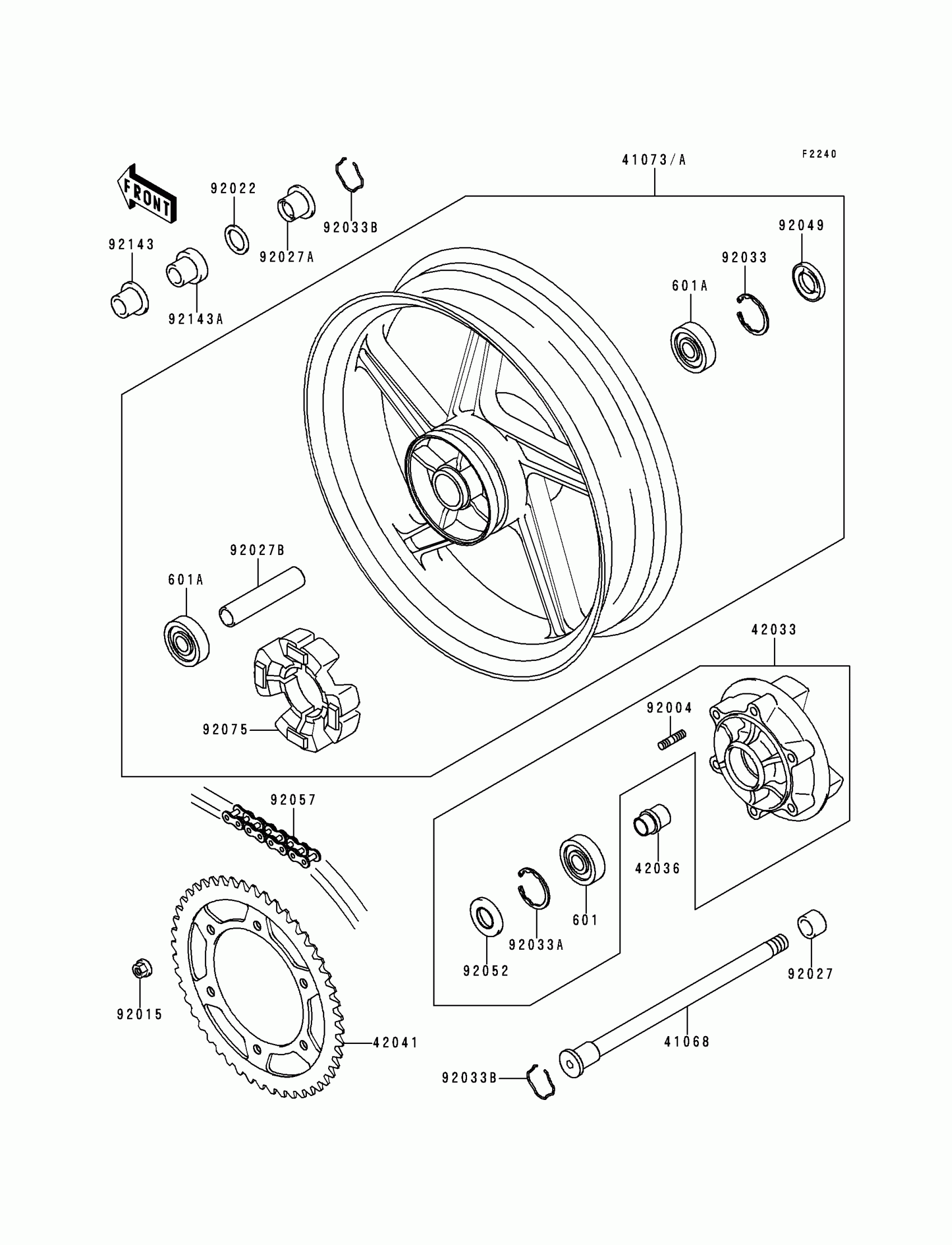 F2240

41073/A

FRONT

92022

92033B

92027A

92143

92143A

92049

92033

601A

92027B

601A

92075

42033

92004

92057

42036

601

92033A

92052

92027

92015

42041

41068

92033B