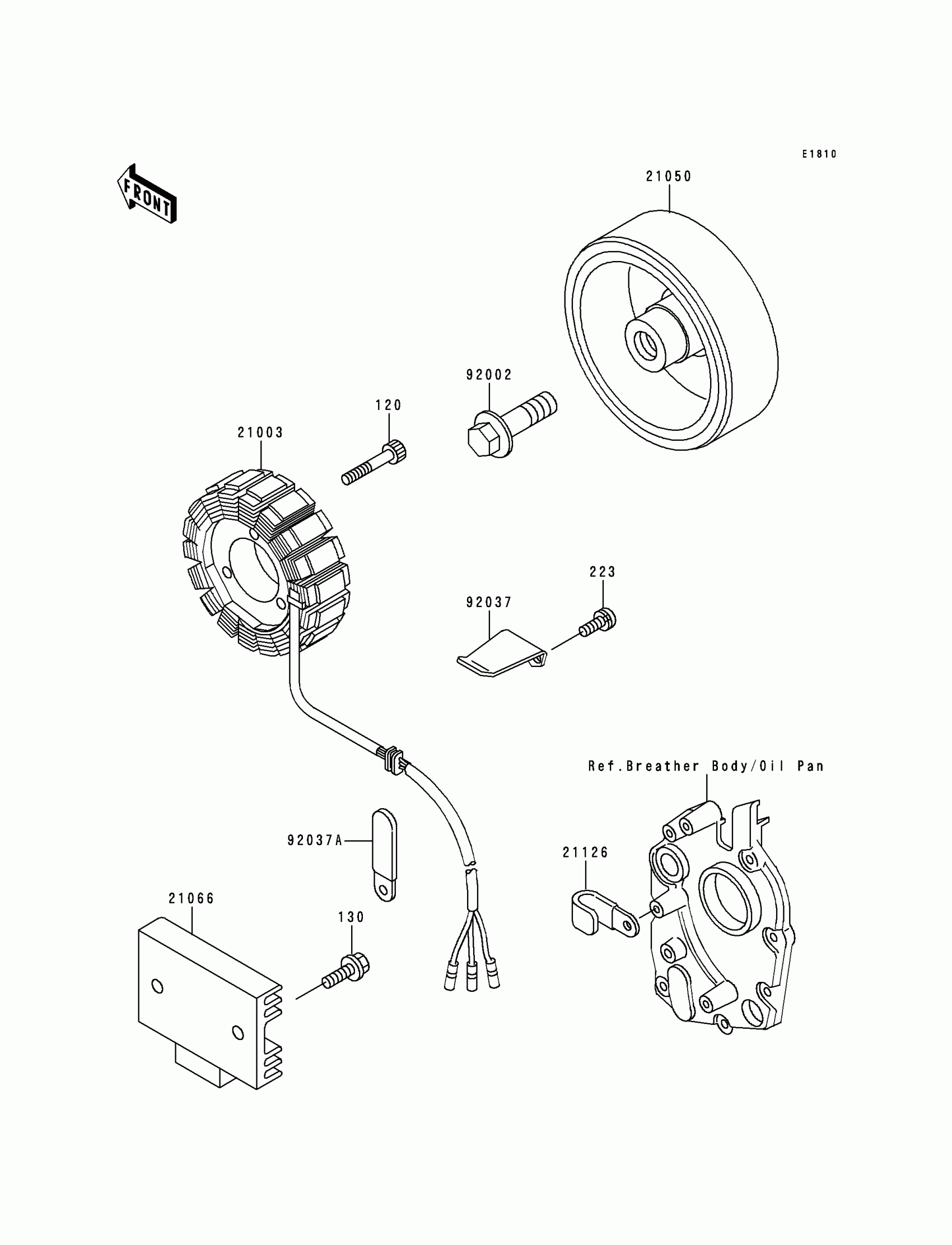 E1810

FRONT

21050

92002

120

21003

223

92037

Ref.Breather Body/Oil Pan

92037A

21126

21066

130