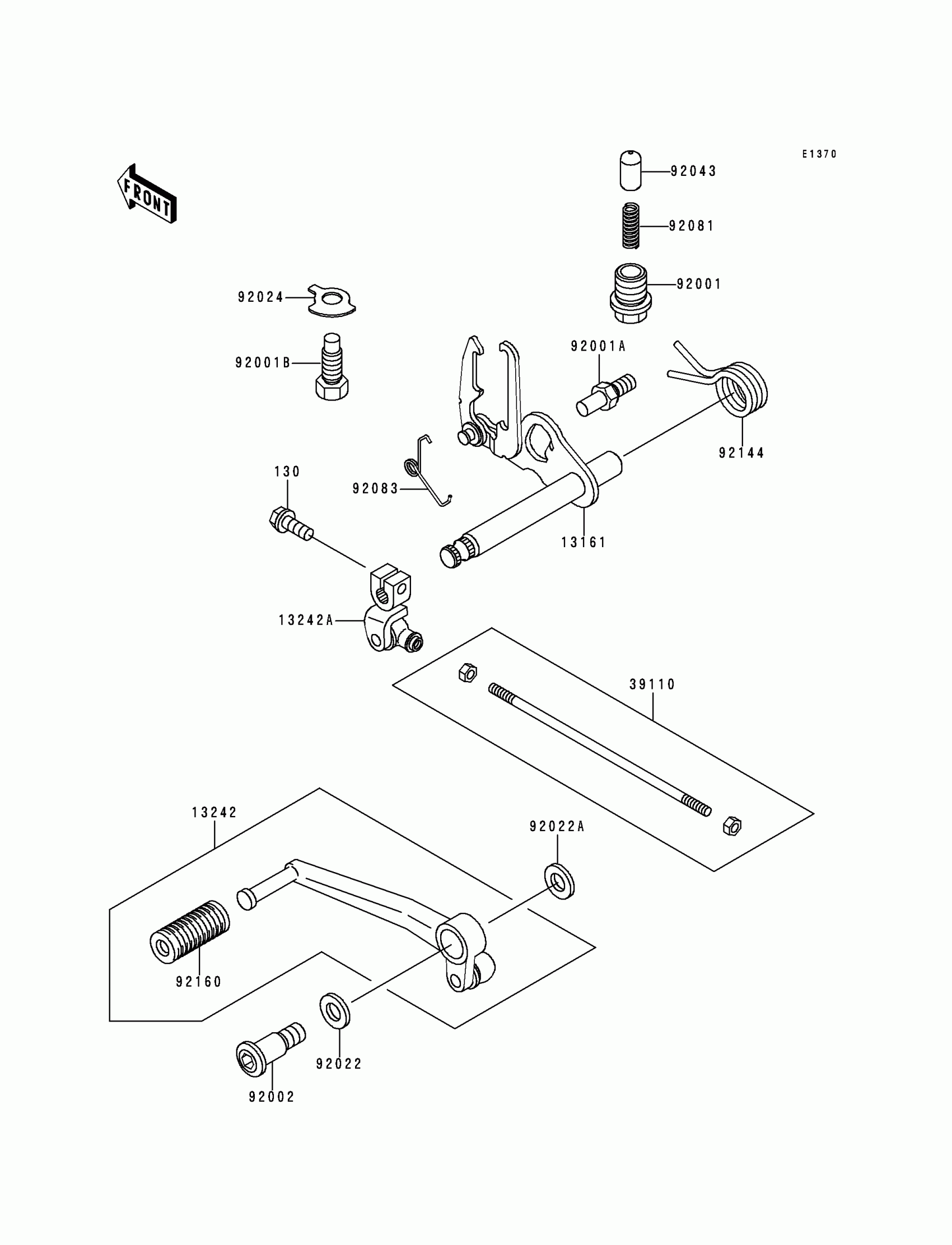 E1370

FRONT

92043

92081

92001

92024

92001B

92001A

92144

130

92083

13161

13242A

39110

13242

92022A

92160

92022

92002