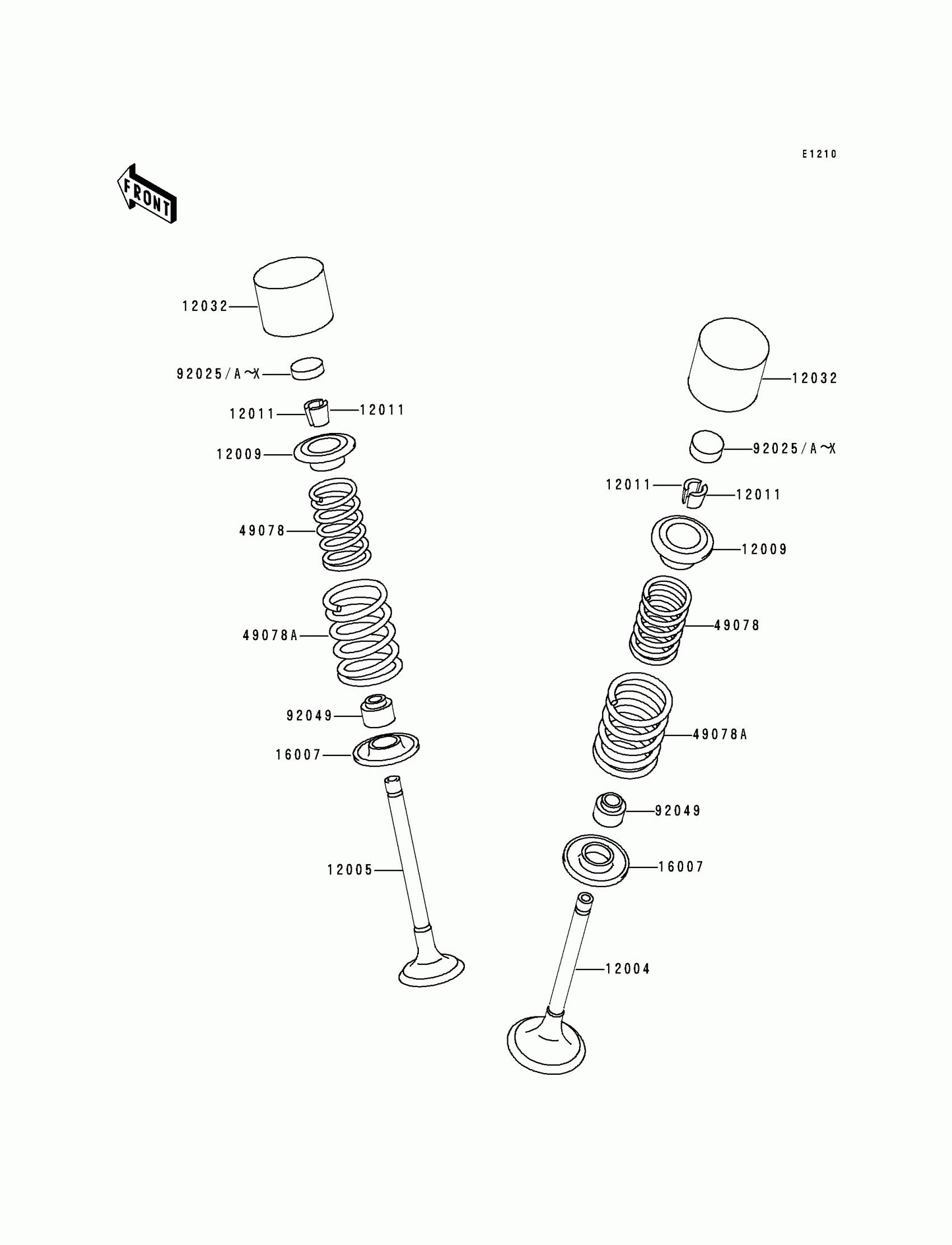 E1210

FRONT

12032

92025/A~X

12011

12011

12009

49078

49078A

92049

16007

12005

12032

92025/A~X

12011

12011

12009

49078

49078A

92049

16007

12004