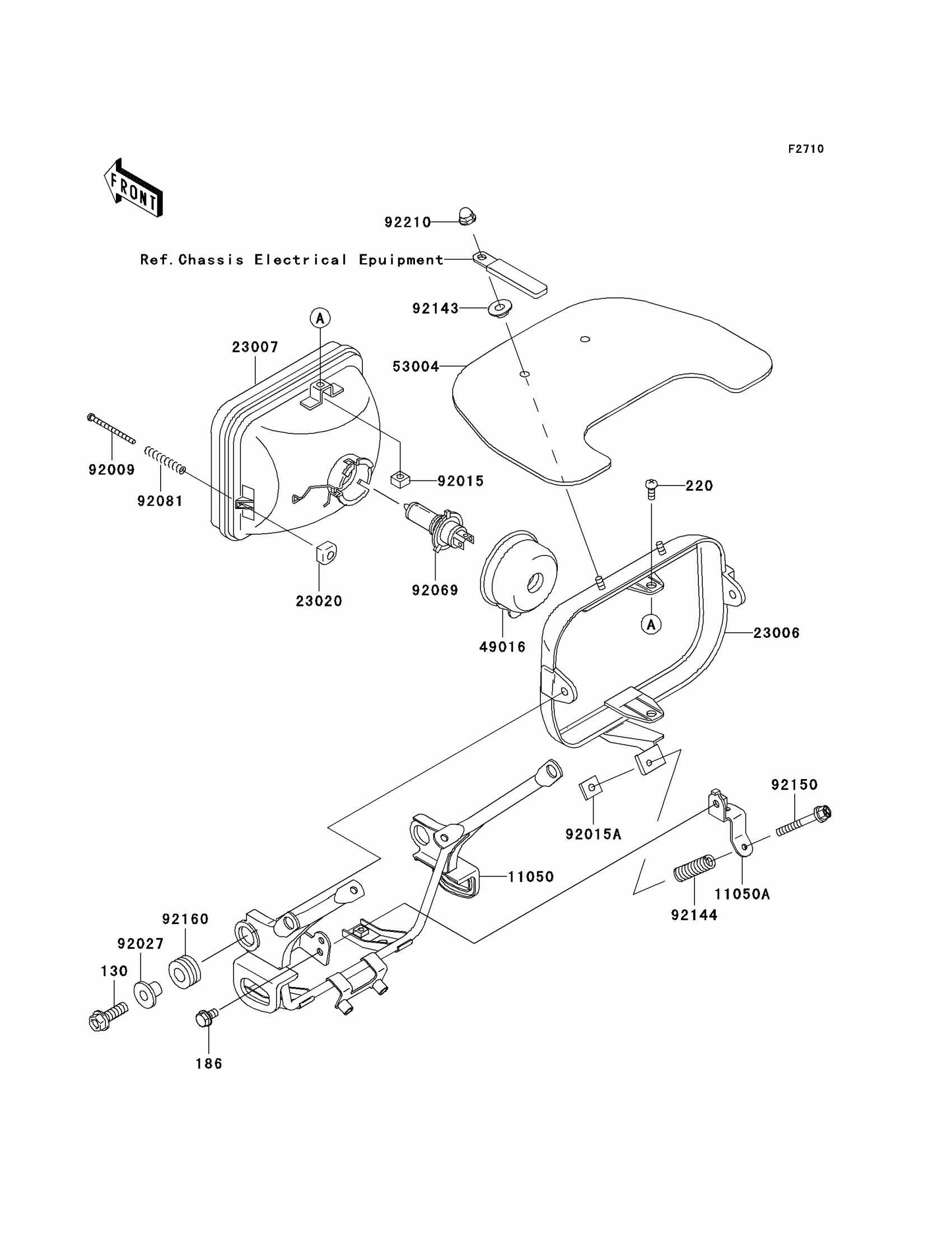 F2710

FRONT

92210

Ref.Chassis Electrical Epuipment

92143

A

23007

53004

92009

92081

92015

220

23020

92069

49016

A

23006

92150

92015A

11050

11050A

92144

92160

92027

130

186