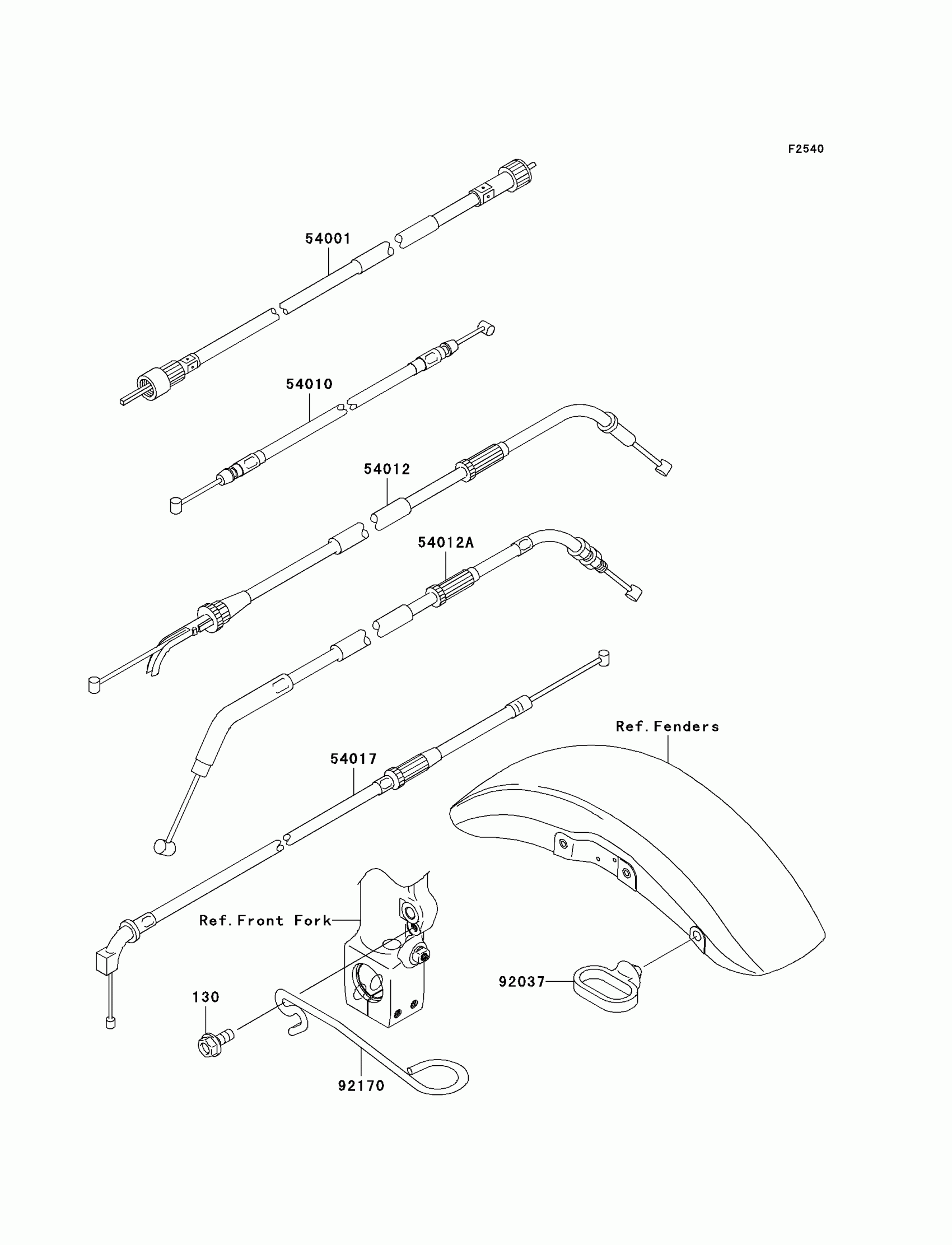 F2540

54001

54010

54012

54012A

Ref. Fenders

54017

Ref. Front Fork

92037

130

92170