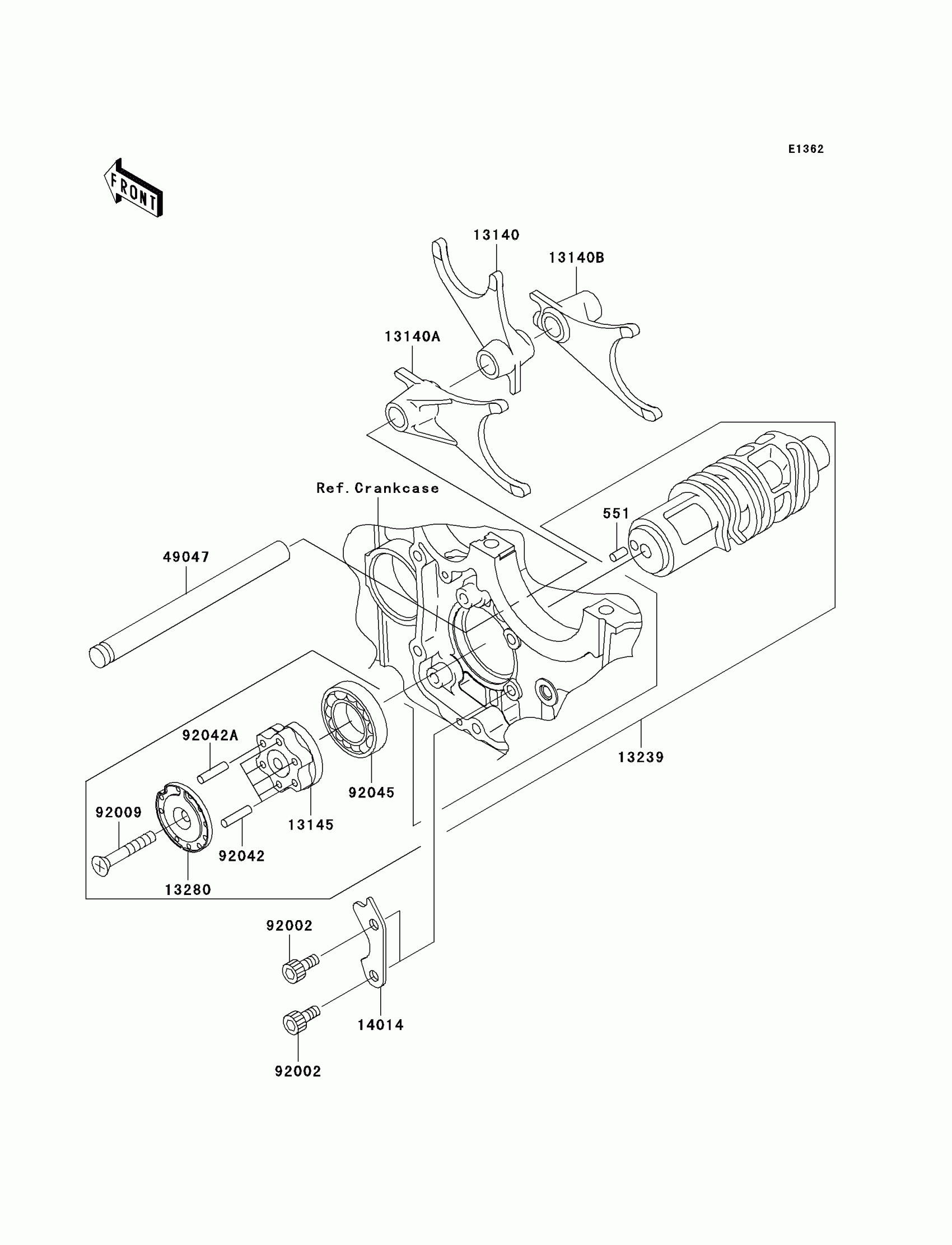 E1362

FRONT

13140
13140B
13140A
Ref.Crankcase
551
49047
92042A
92045
13239
92009
13145
92042
13280
92002
14014
92002