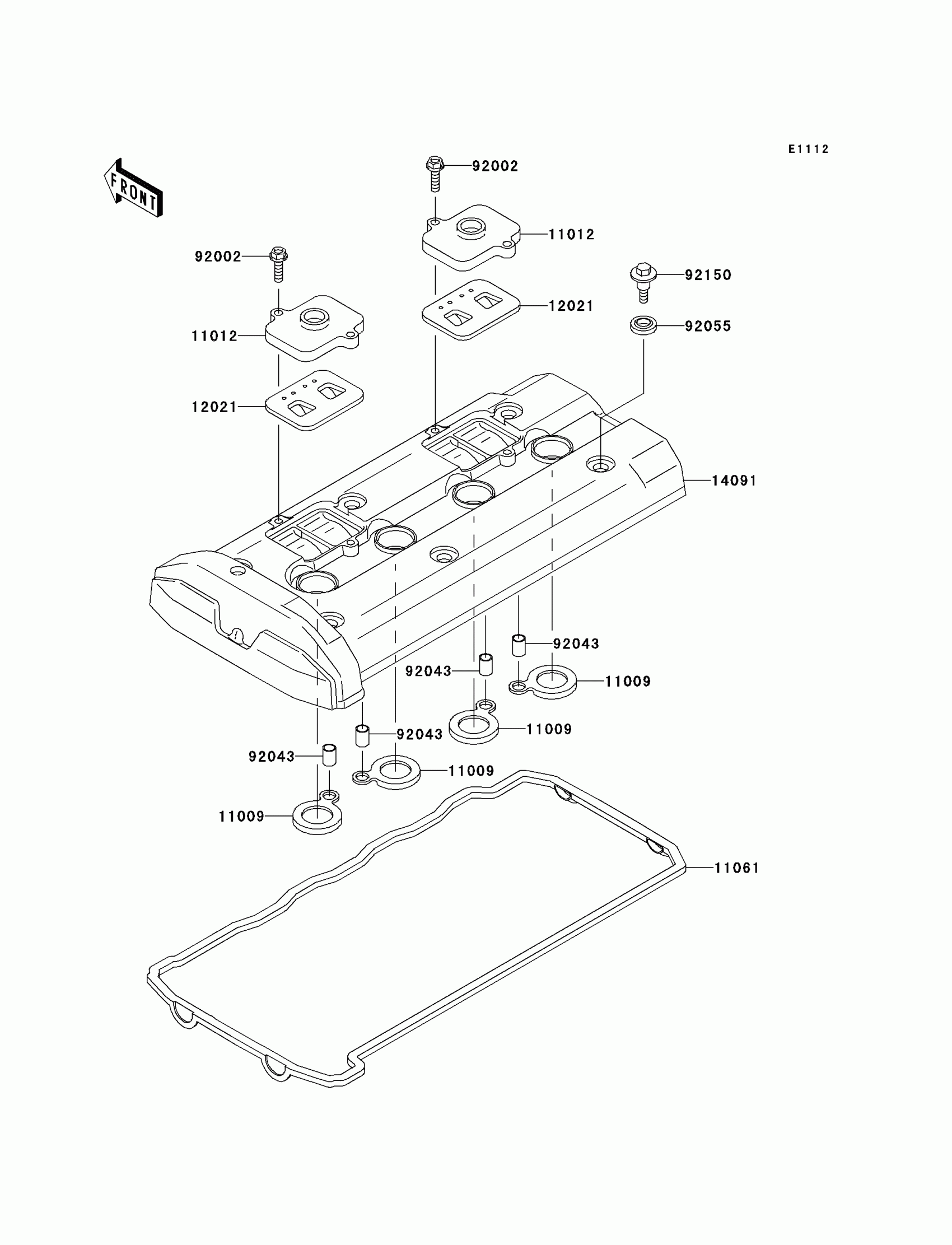 E1112

FRONT

92002
11012
92002
92150
12021
11012
92055
12021
14091
92043
92043
11009
11009
92043
92043
11009
11009
11061