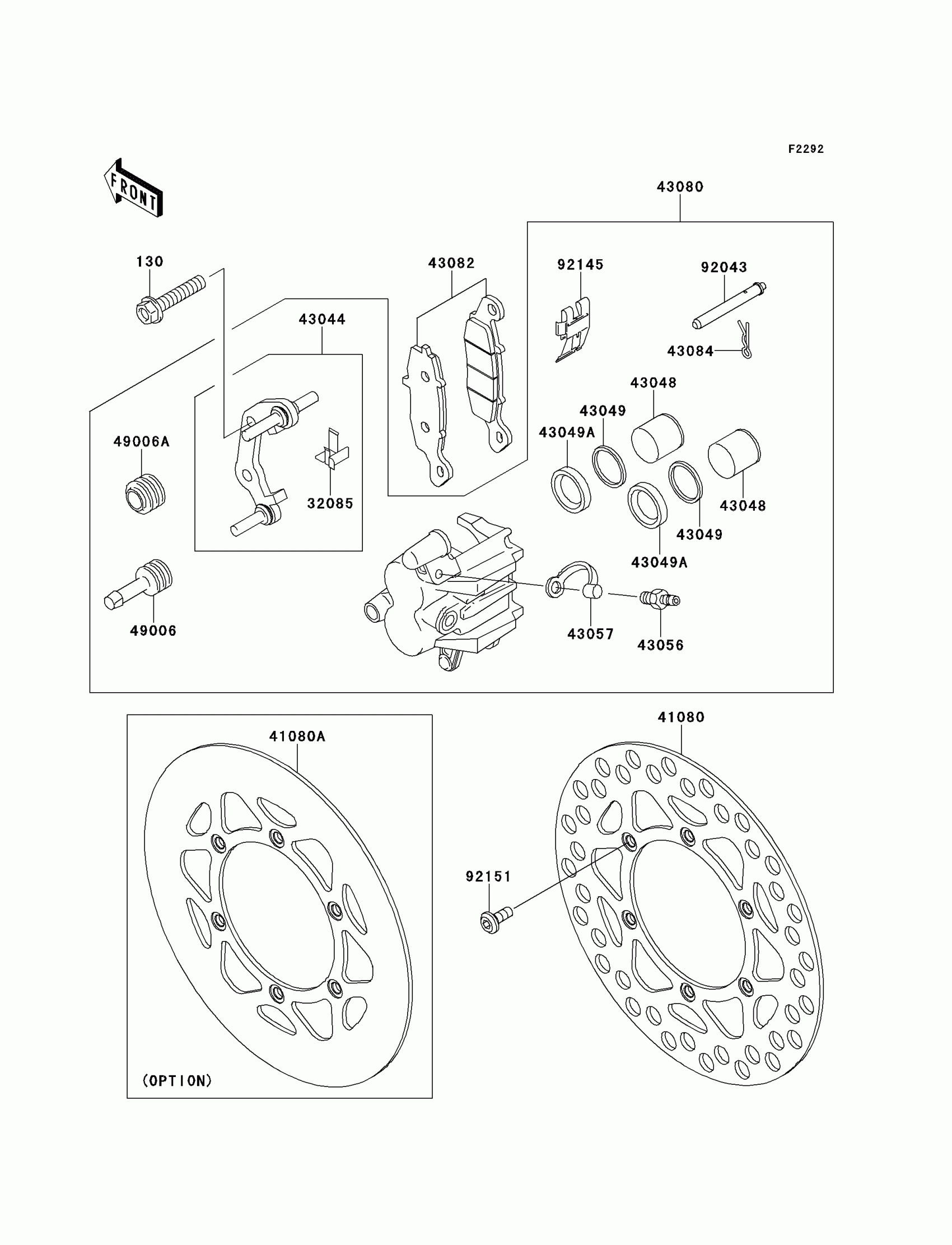 F2292

FRONT

43080

130

43082

92145

92043

43044

43084

43048

43049

43049A

49006A

32085

43048

43049

43049A

49006

43057

43056

41080A

41080

92151

(OPTION)