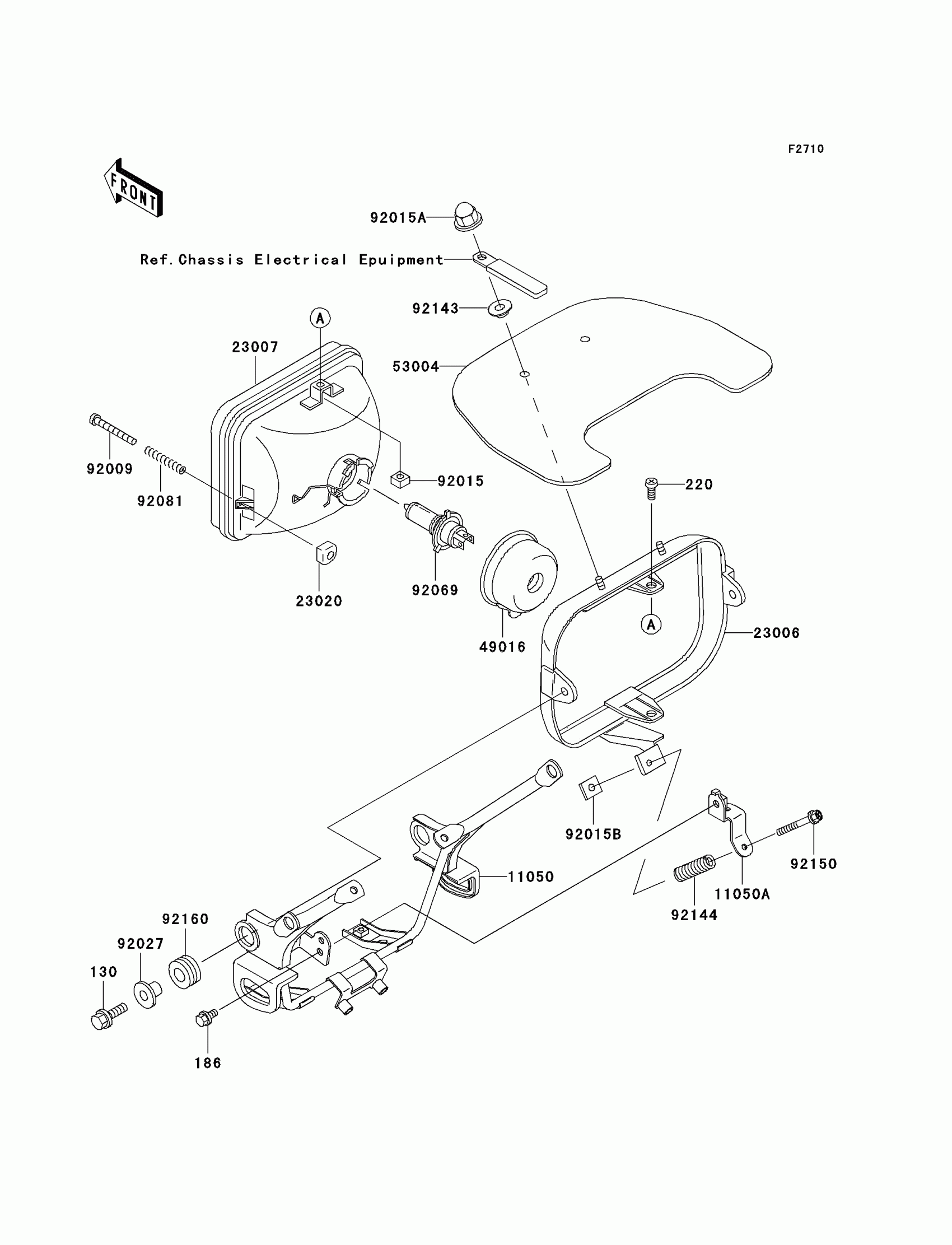 F2710

FRONT

92015A

Ref.Chassis Electrical Epuipment

92143

A

23007

53004

92009

92081

92015

220

23020

92069

49016

A

23006

92015B

92150

11050

11050A

92144

92160

92027

130

186