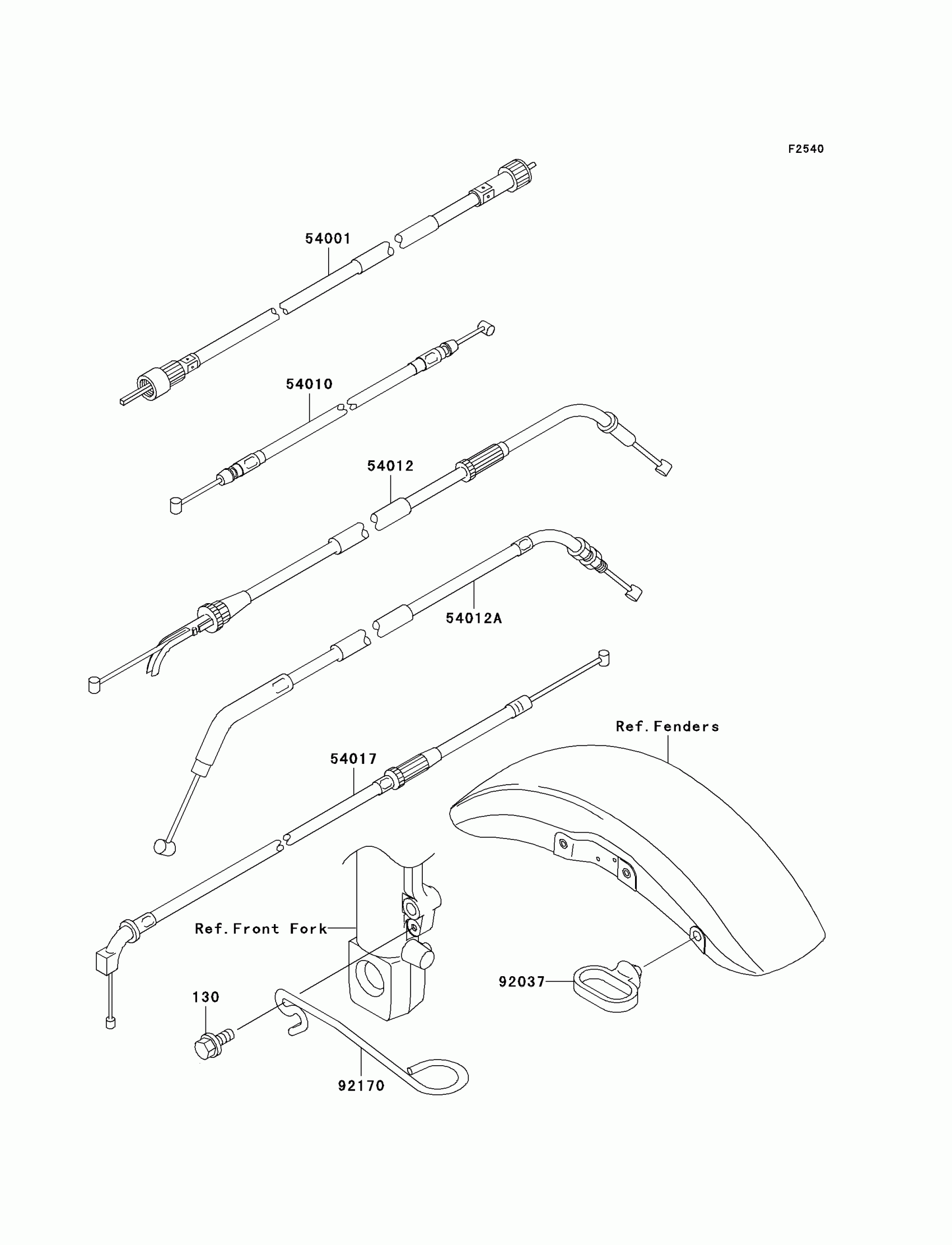 F2540

54001

54010

54012

54012A

Ref.Fenders

54017

Ref.Front Fork

92037

130

92170