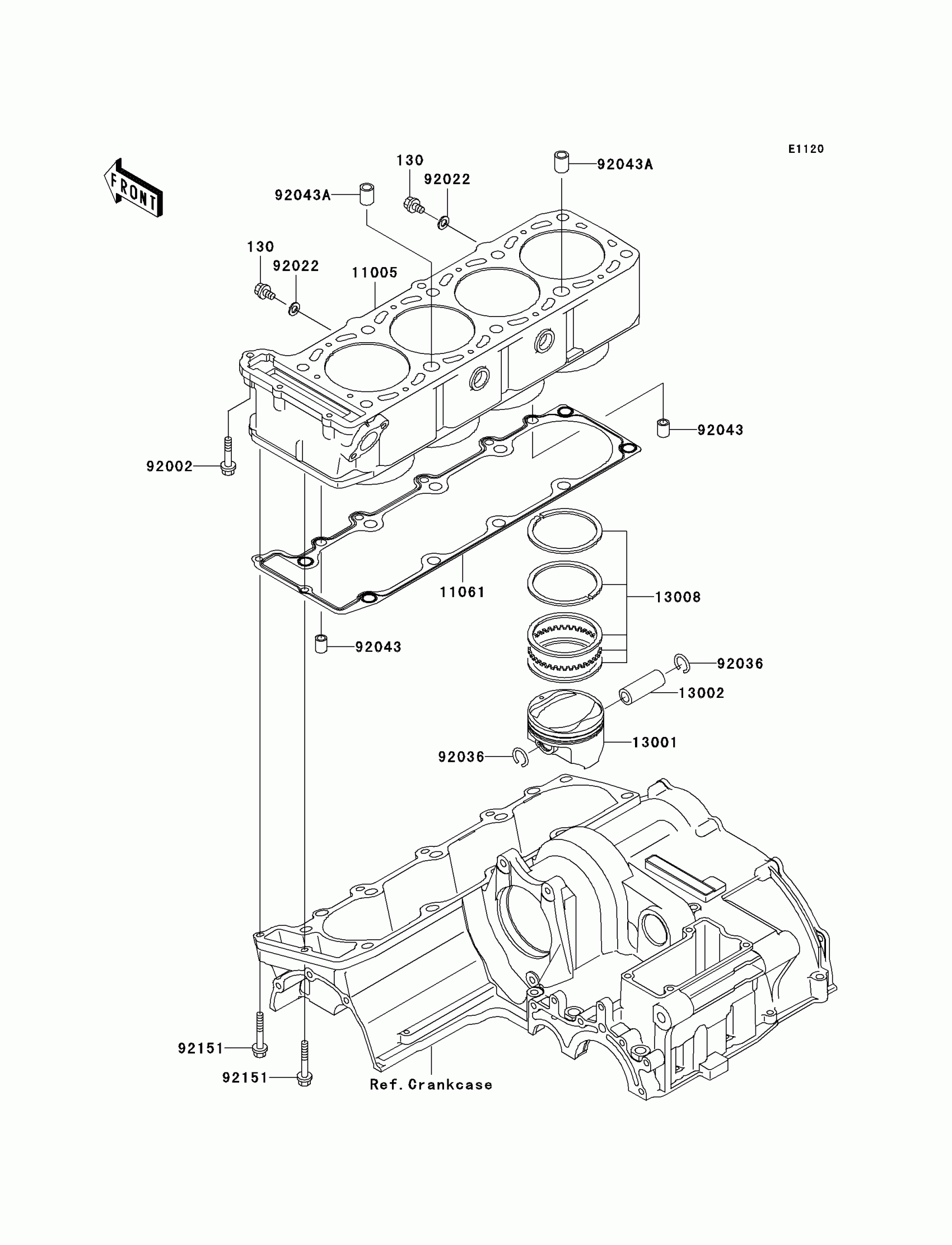 E1120

FRONT

130
92022
92043A
92043A
130
92022
11005
92043
92002
11061
13008
92043
92036
13002
13001
92036
92151
92151
Ref.Crankcase