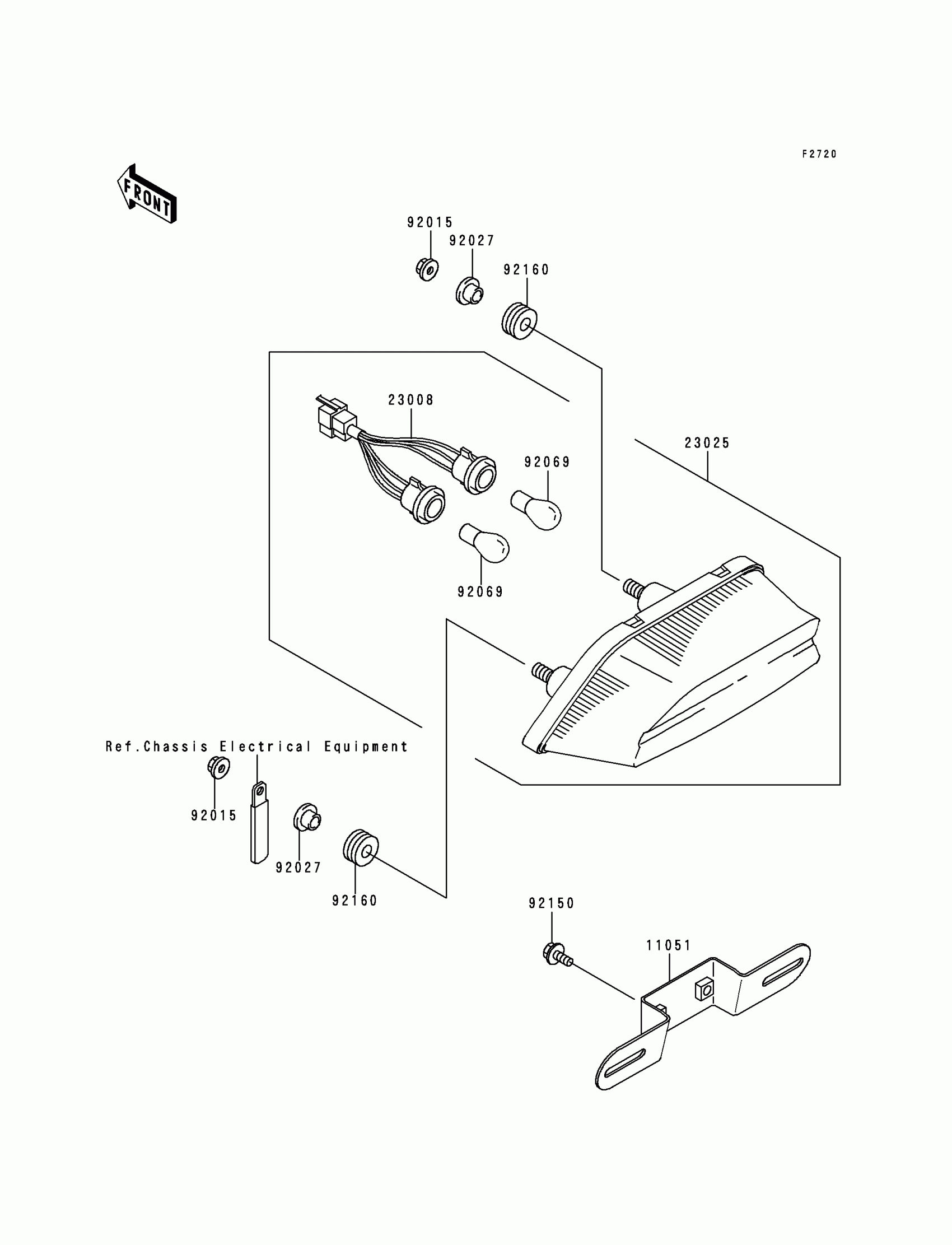 F2720

FRONT

92015
92027
92160

23008
23025
92069
92069

Ref.Chassis Electrical Equipment
92015
92027
92160

92150
11051