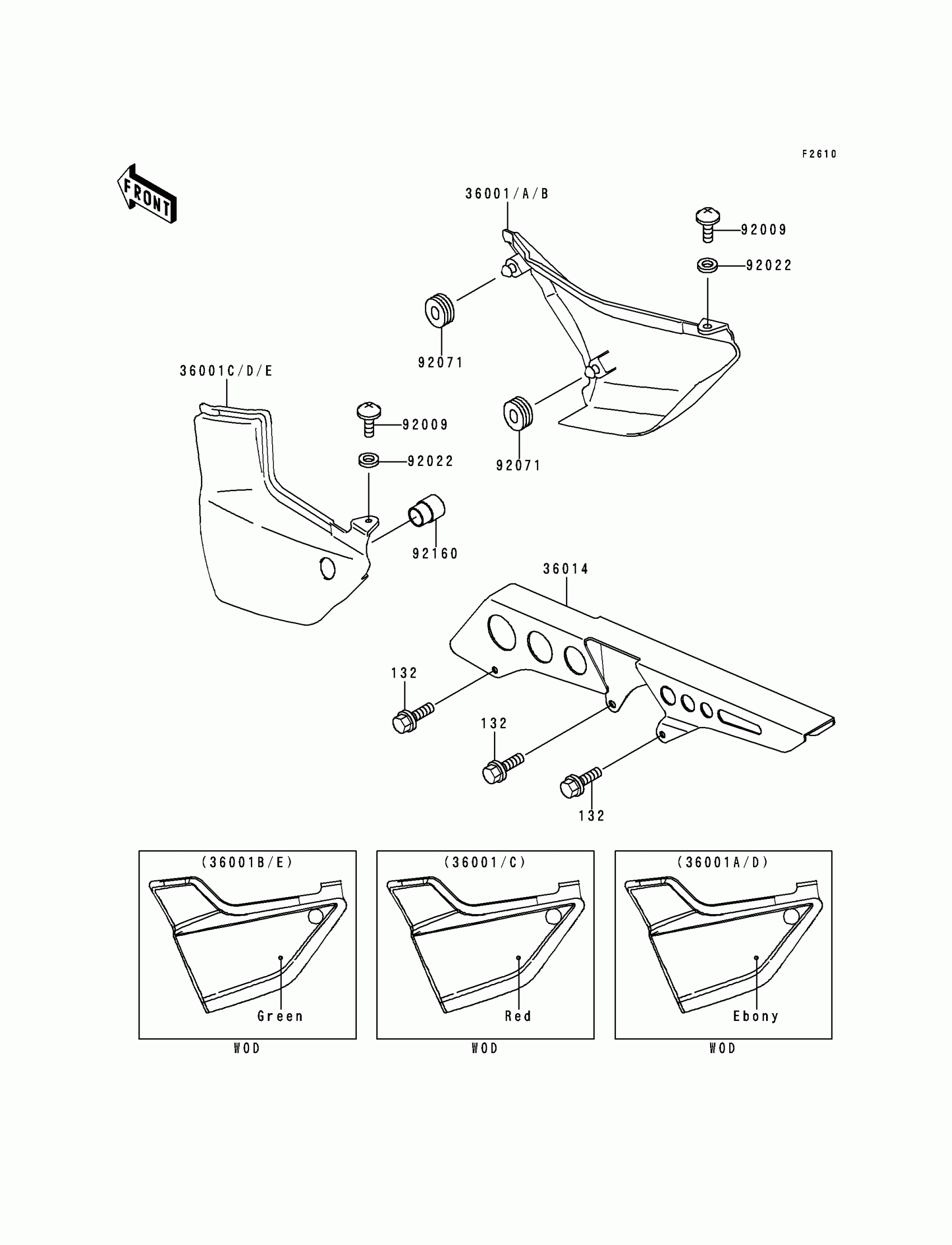 F2610

FRONT

36001/A/B

92009

92022

92071

36001C/D/E

92009

92022

92071

92160

36014

132

132

132

(36001B/E)

Green

WOD

(36001/C)

Red

WOD

(36001A/D)

Ebony

WOD