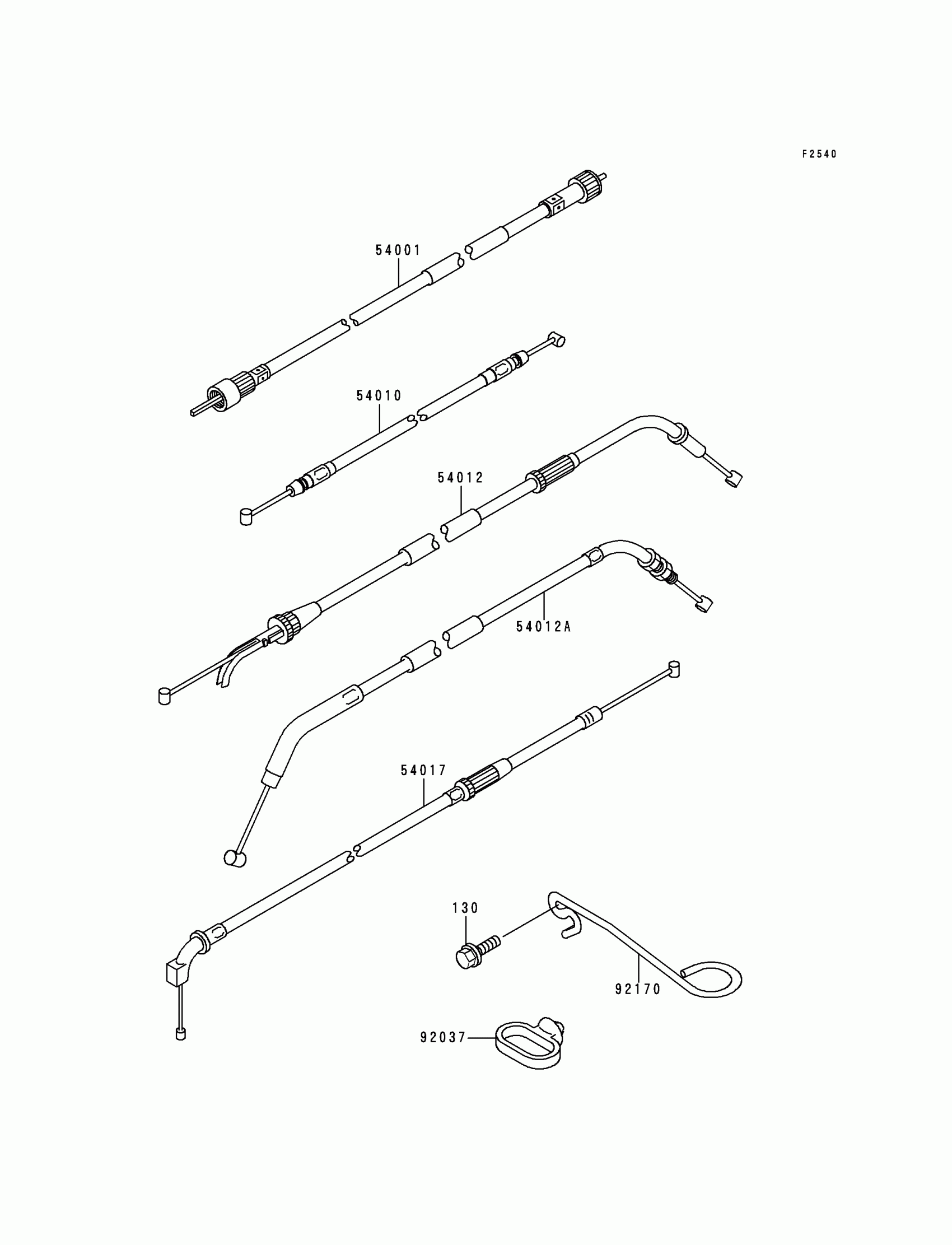 F2540

54001

54010

54012

54012A

54017

130

92170

92037