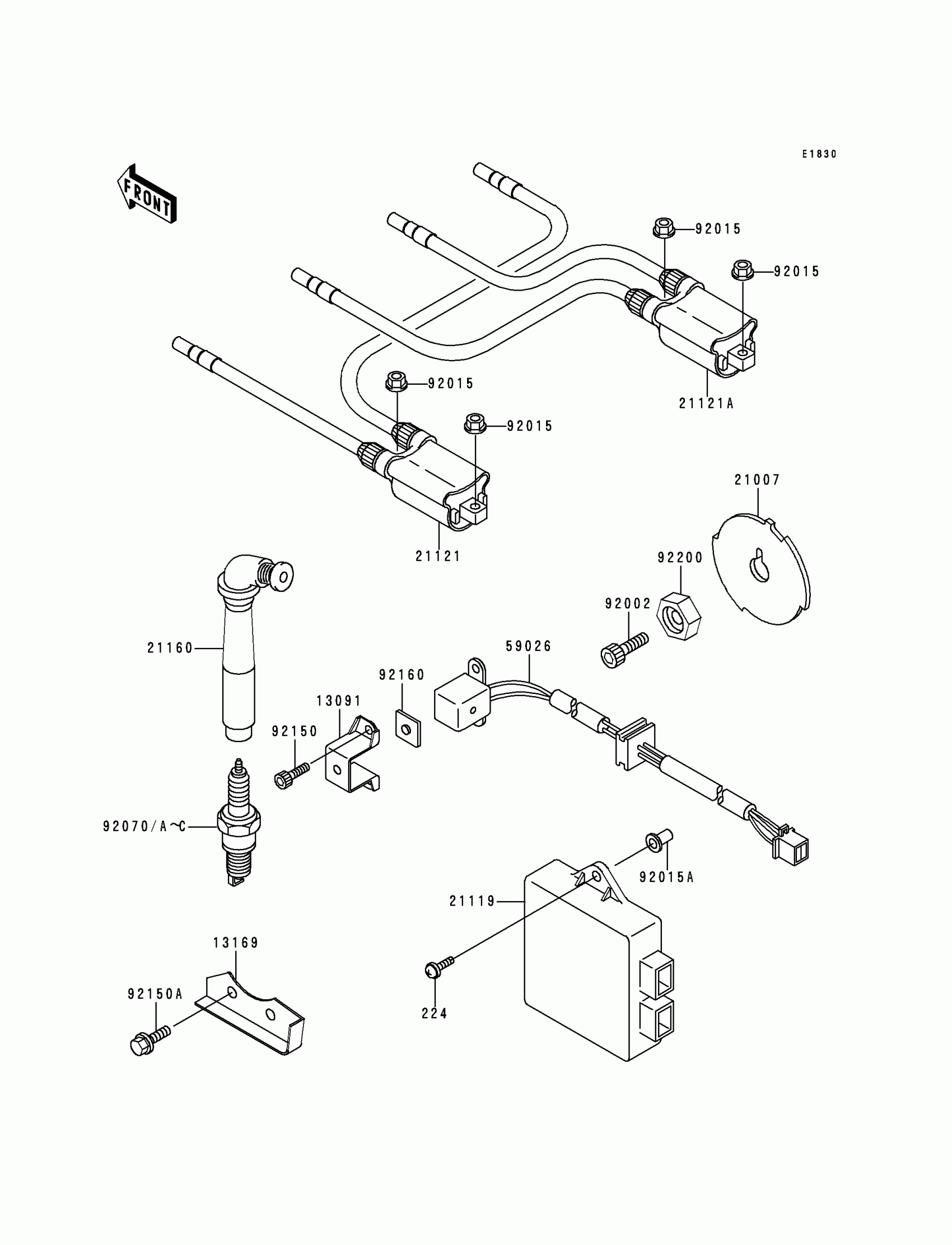 E1830

FRONT

92015
92015
21121A
92015
92015
21121
21007
92200
92002
21160
59026
92160
13091
92150
92070/A~C
92015A
21119
13169
92150A
224