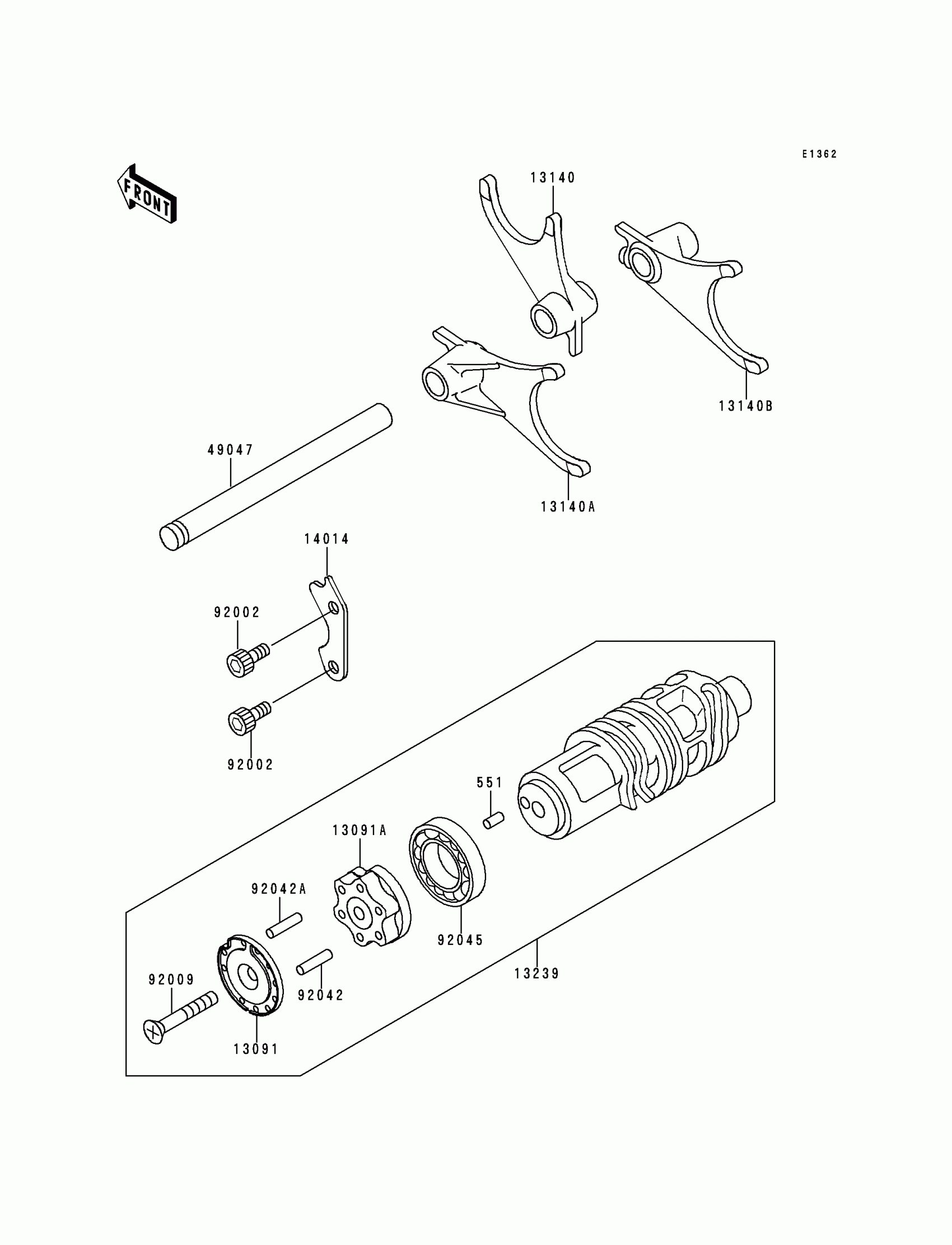 E1362

FRONT

13140

13140B

49047

13140A

14014

92002

92002

551

13091A

92042A

92045

13239

92009

92042

13091