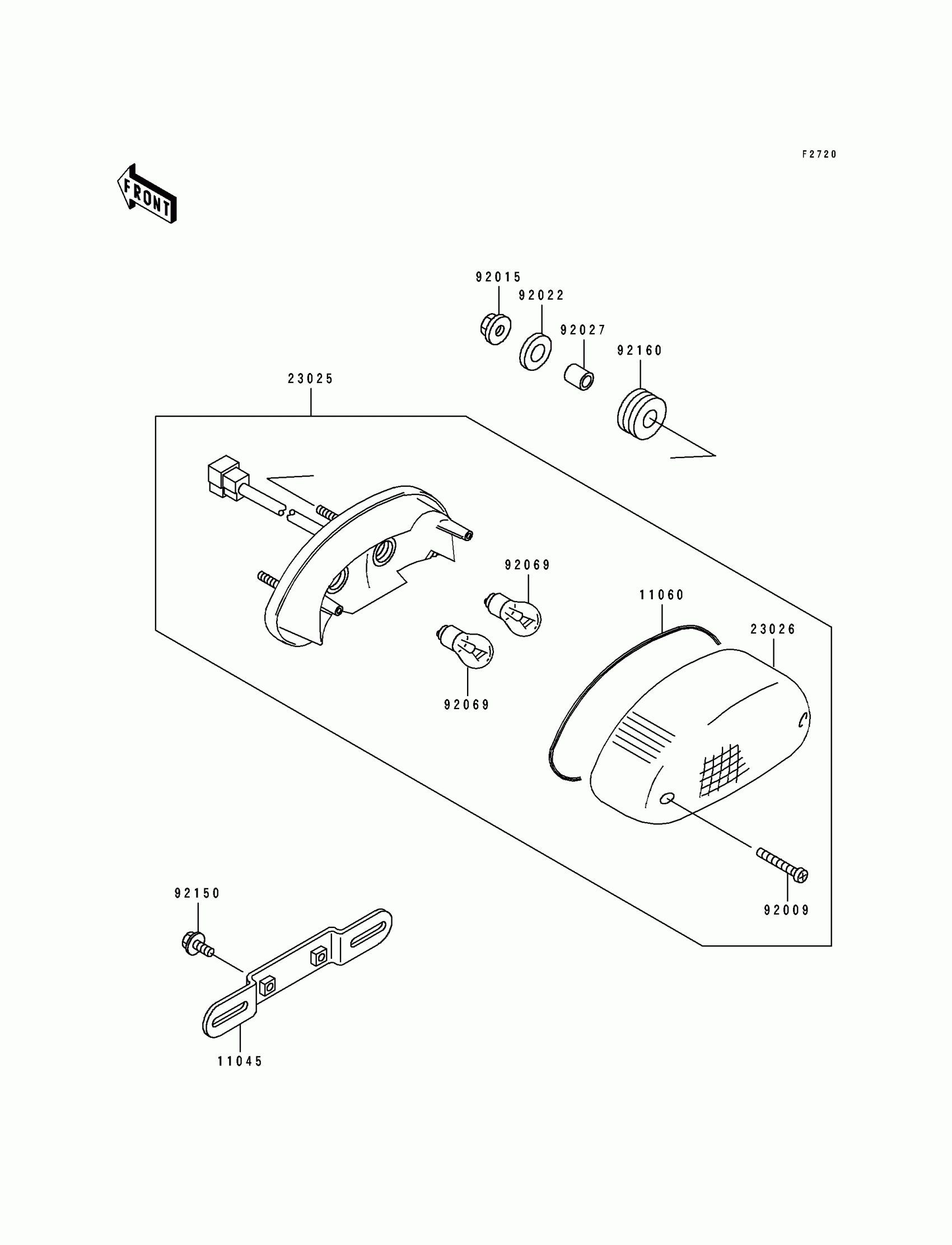 F2720

FRONT

92015
92022
92027
92160
23025
92069
11060
23026
92069
92009
92150
11045