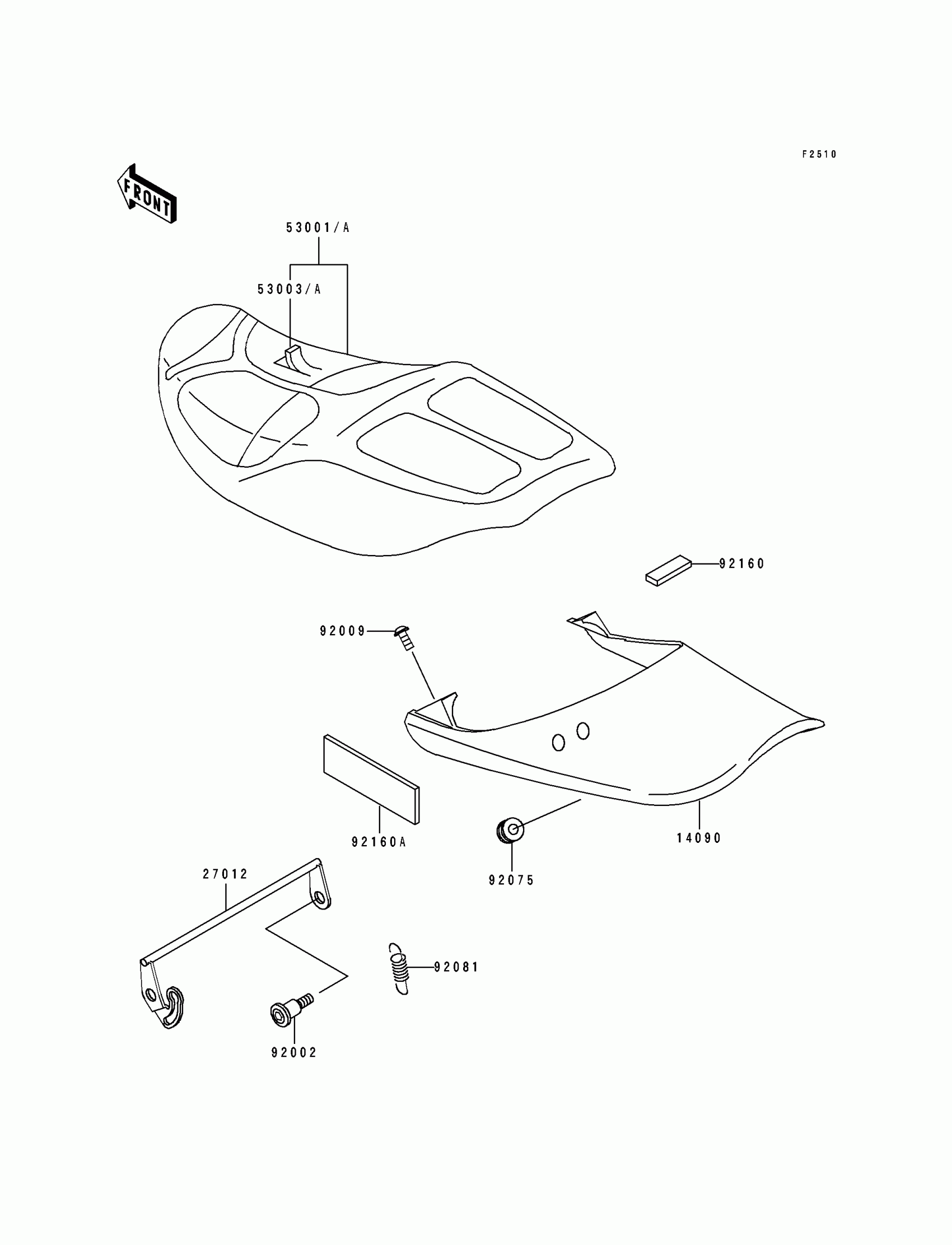 F2510

FRONT

53001/A

53003/A

92160

92009

92160A

14090

92075

27012

92081

92002