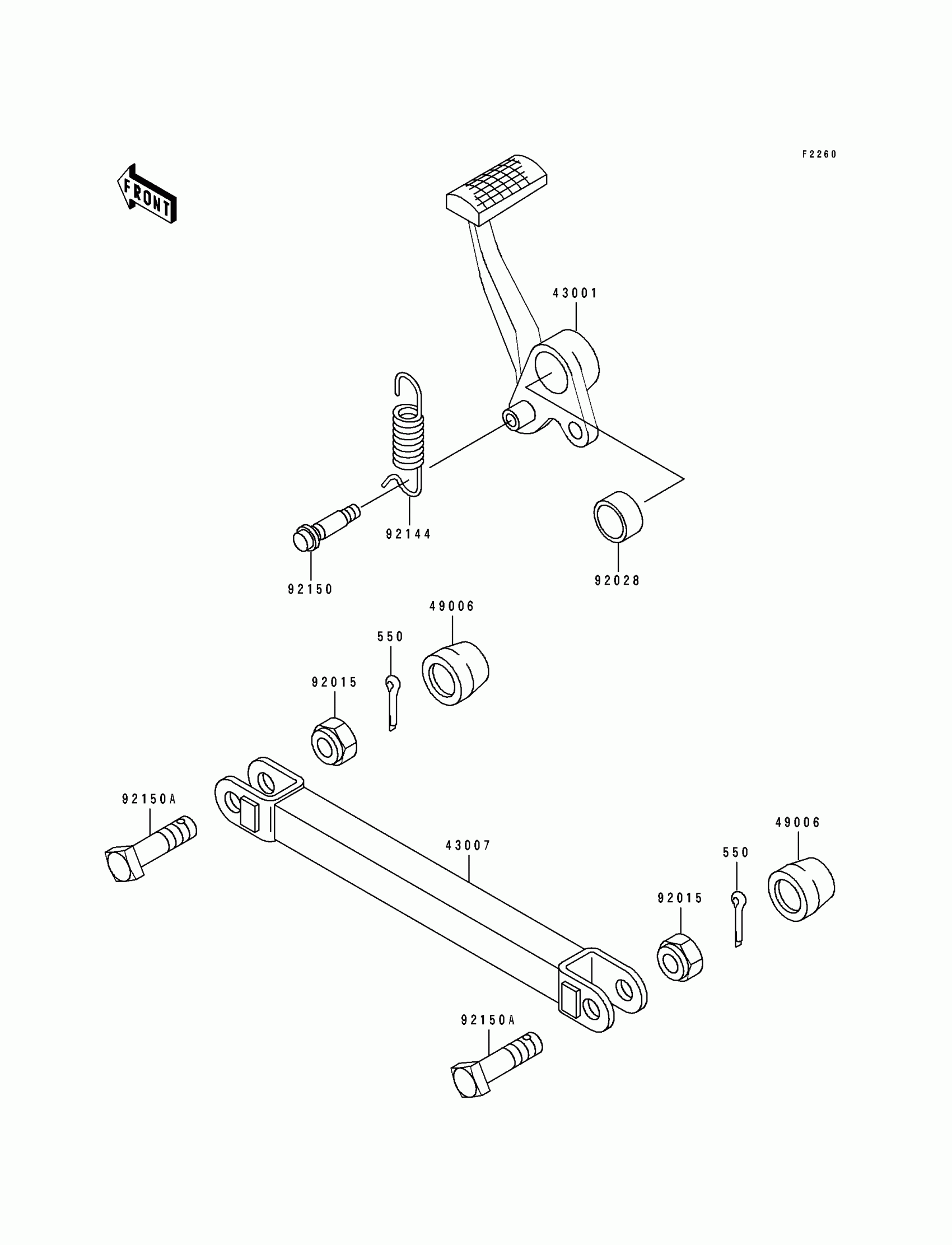 F2260

FRONT

43001

92144

92150

92028

49006

550

92015

92150A

43007

49006

550

92015

92150A