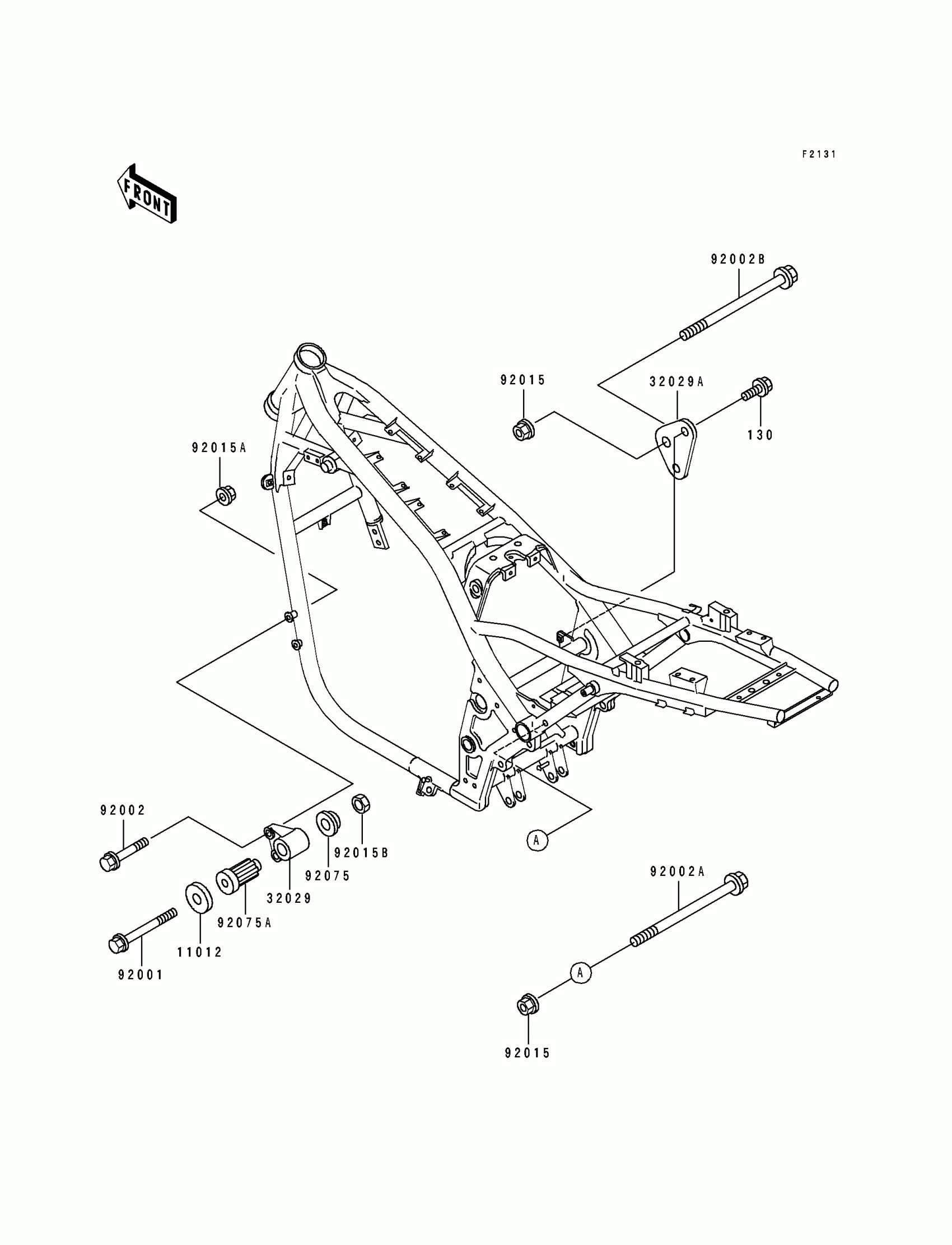 F2131

FRONT

92002B

92015

32029A

130

92015A

92002

92015B

92075

32029

92075A

11012

92001

A

92002A

A

92015