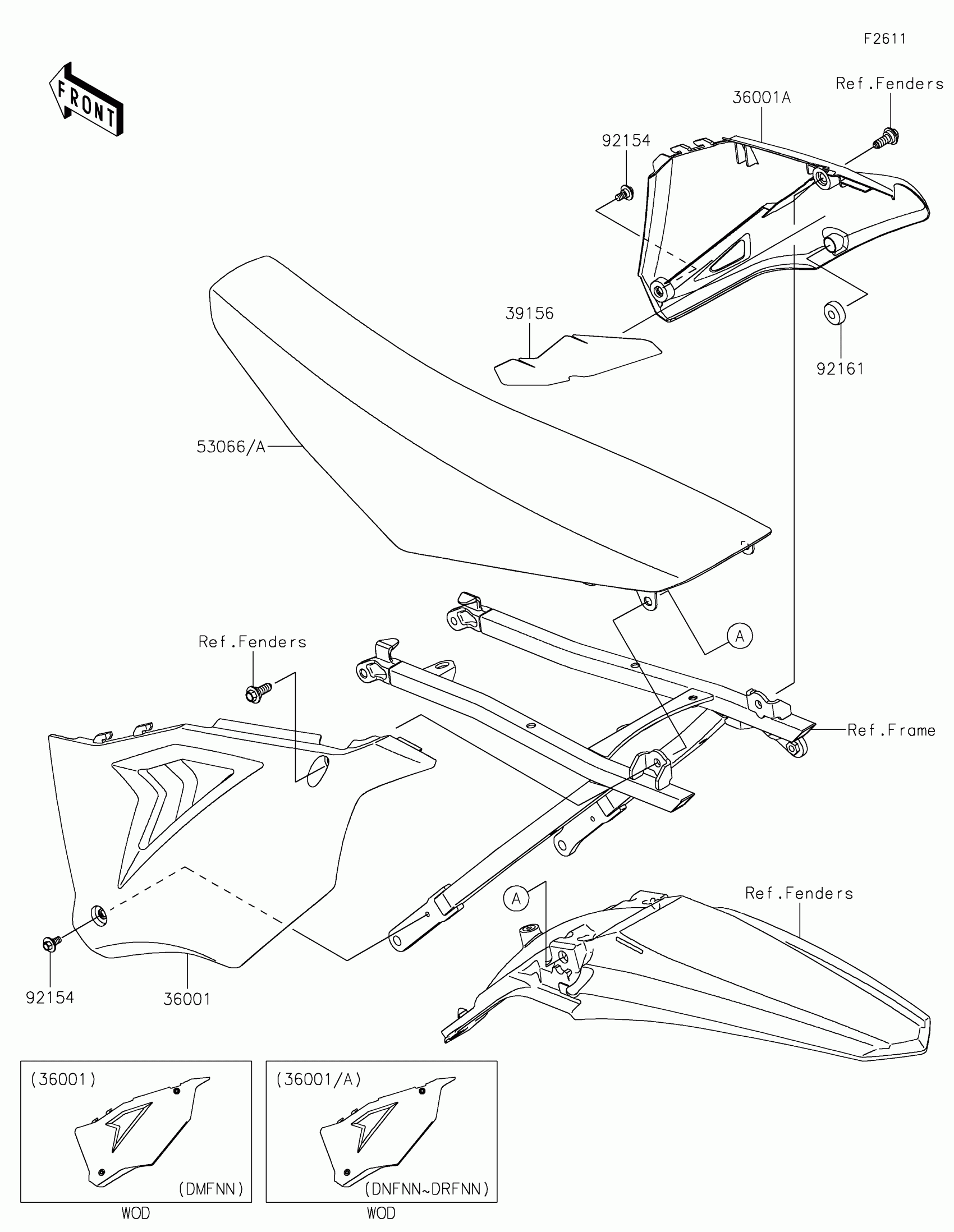 F2611

FRONT

Ref.Fenders

36001A

92154

39156

92161

53066/A

A

Ref.Fenders

Ref.Frame

A

Ref.Fenders

92154

36001

(36001)

(DMFNN)

WOD

(36001/A)

(DNFNN~DRFNN)

WOD