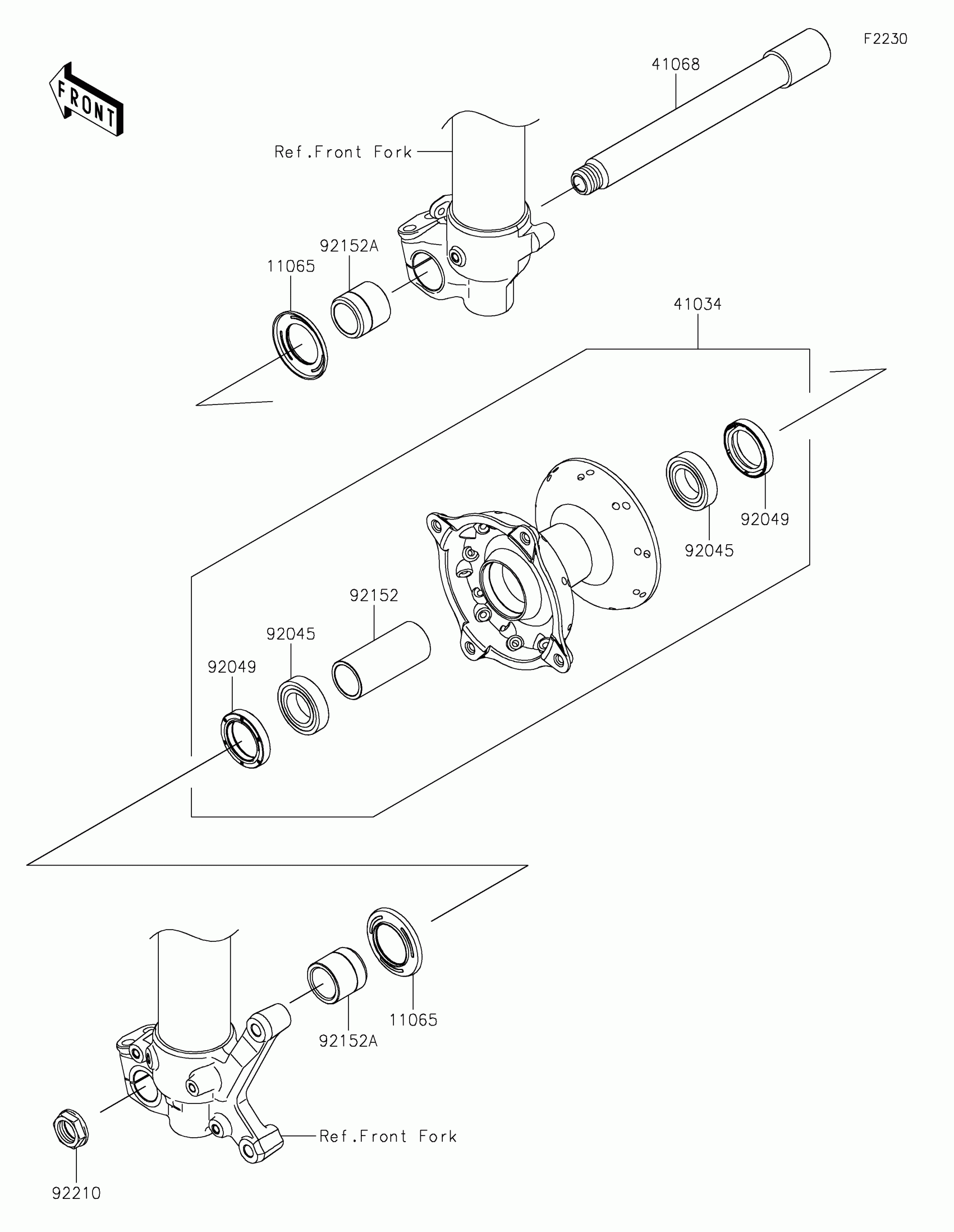 F2230

FRONT

41068

Ref.Front Fork

92152A

11065

41034

92049

92045

92152

92045

92049

11065

92152A

Ref.Front Fork

92210