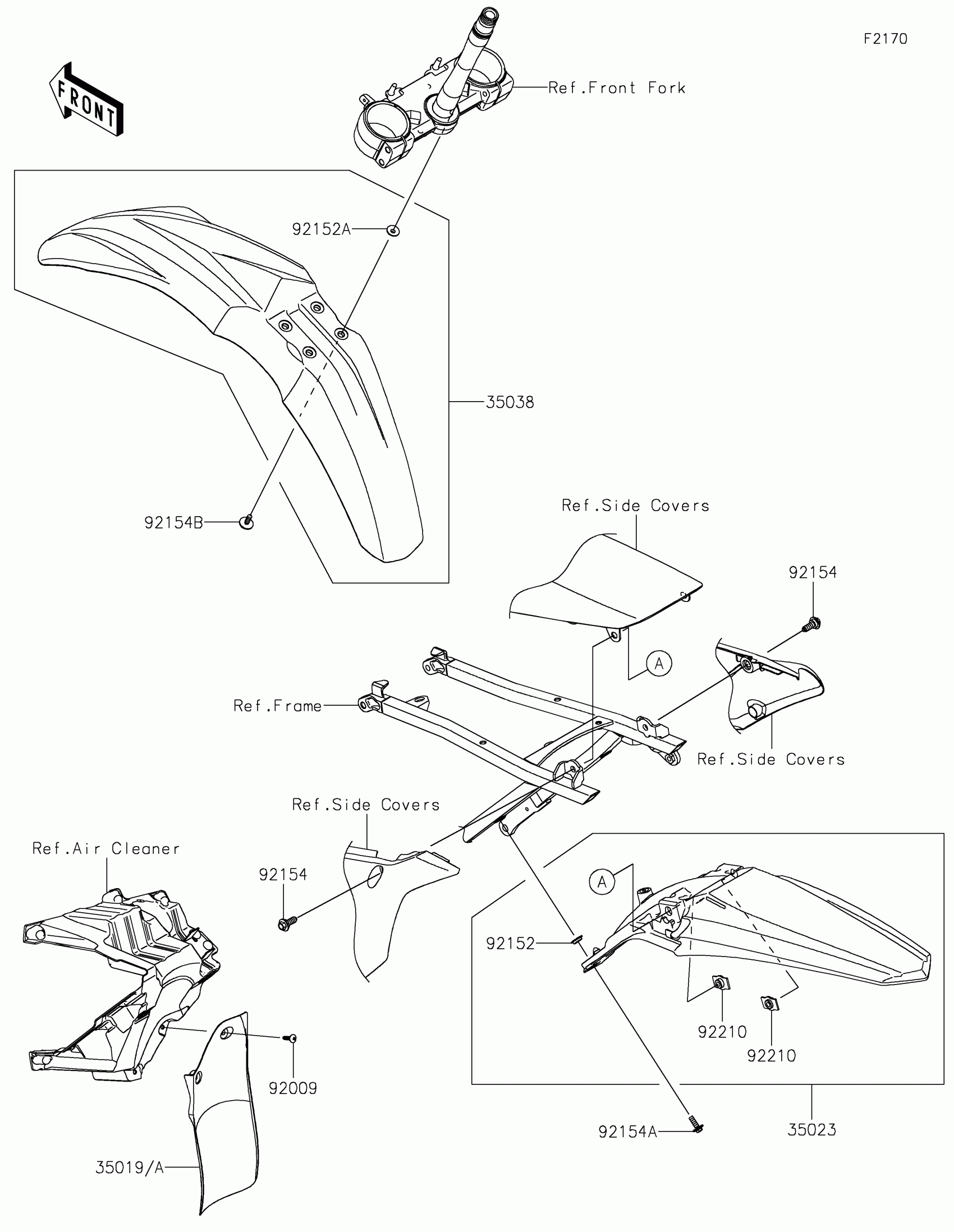 F2170

FRONT

Ref.Front Fork

92152A

35038

92154B

Ref.Side Covers

92154

A

Ref.Frame

Ref.Side Covers

Ref.Side Covers

Ref.Air Cleaner

92154

A

92152

92210

92210

92009

92154A

35023

35019/A