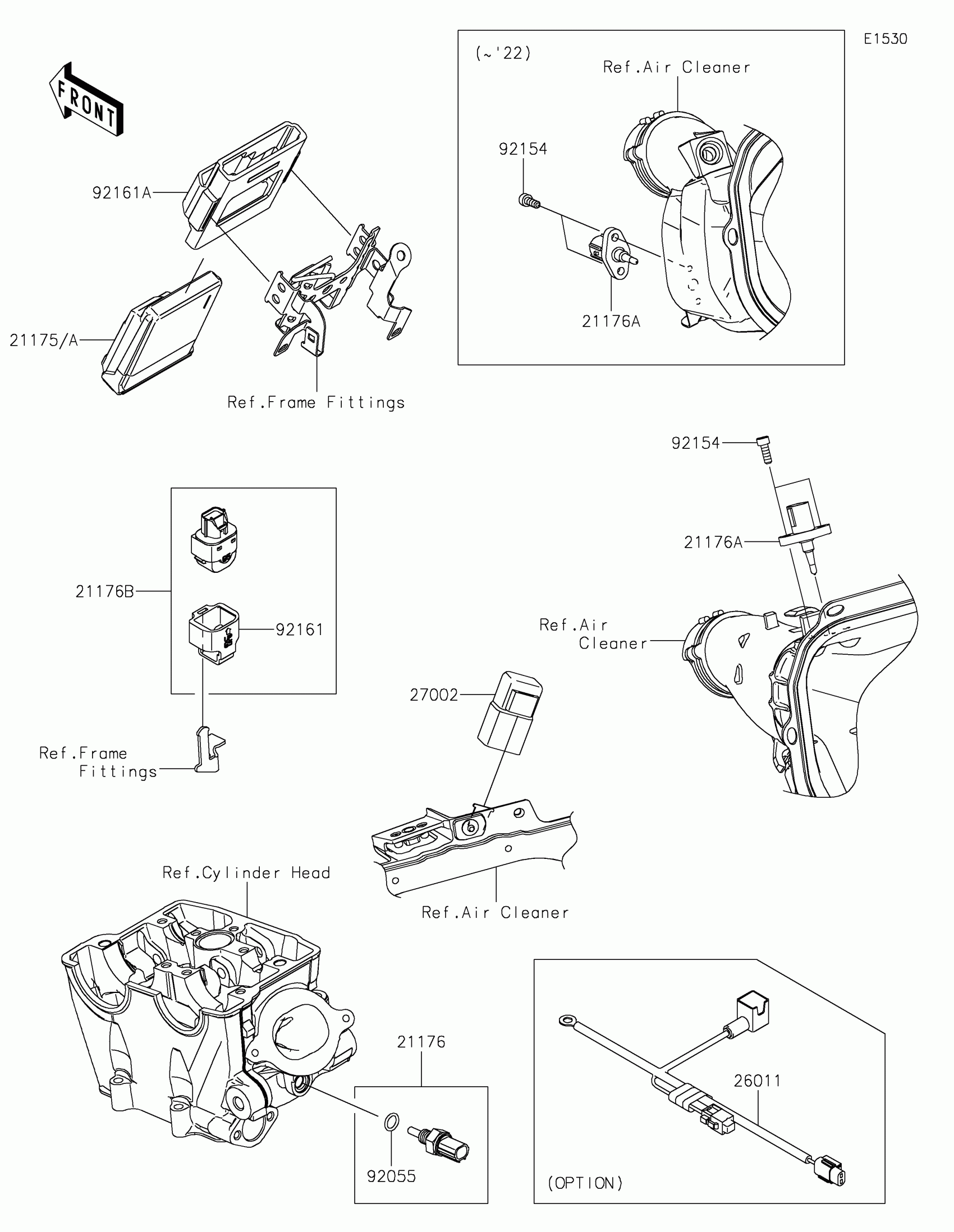 E1530

FRONT

(~'22)
Ref.Air Cleaner
92154
21176A

92161A
21175/A
Ref.Frame Fittings

92154
21176A
Ref.Air Cleaner

21176B
92161
Ref.Frame Fittings

27002
Ref.Air Cleaner

Ref.Cylinder Head
21176
92055

26011
(OPTION)