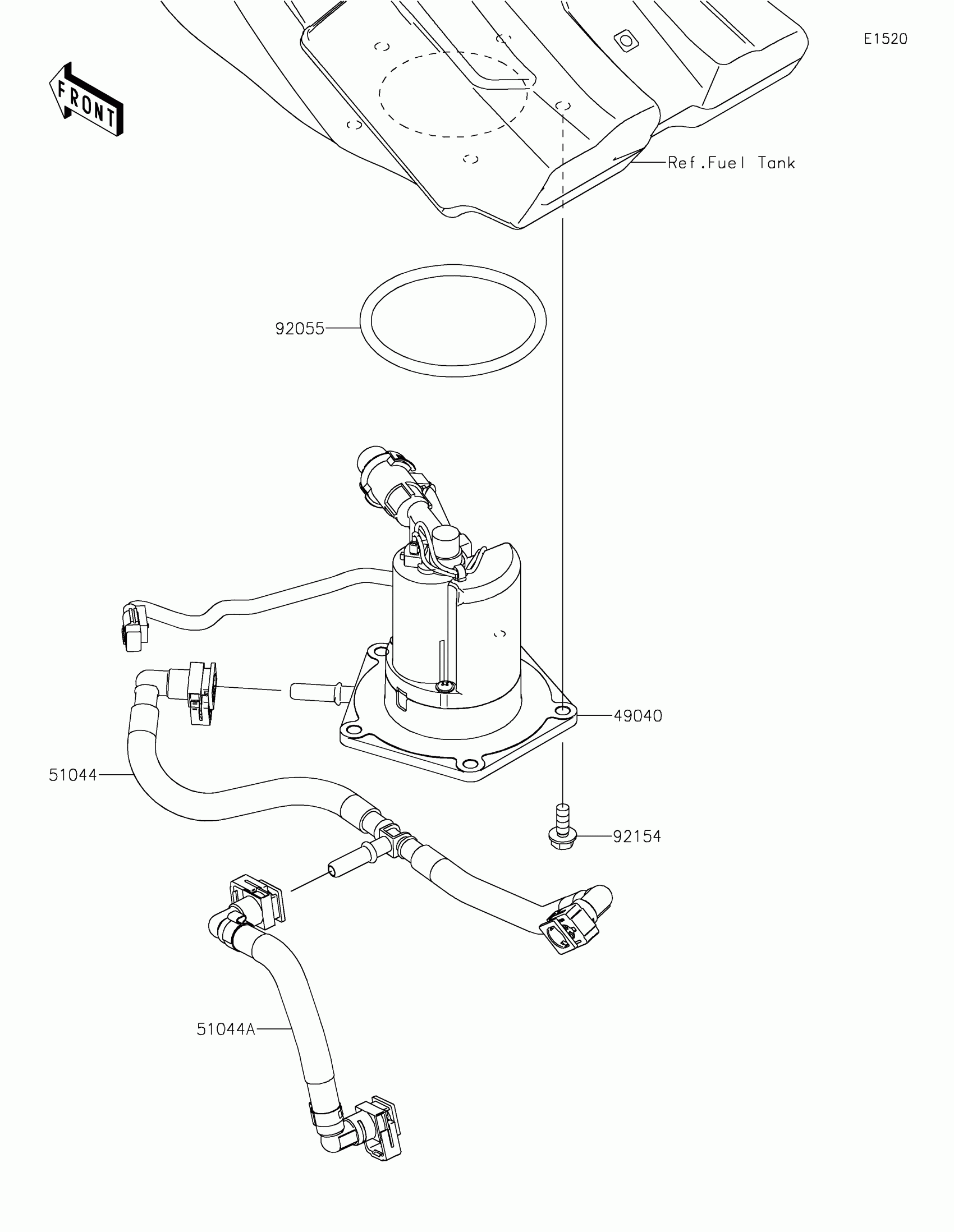 E1520

FRONT

Ref.Fuel Tank

92055

49040

51044

92154

51044A