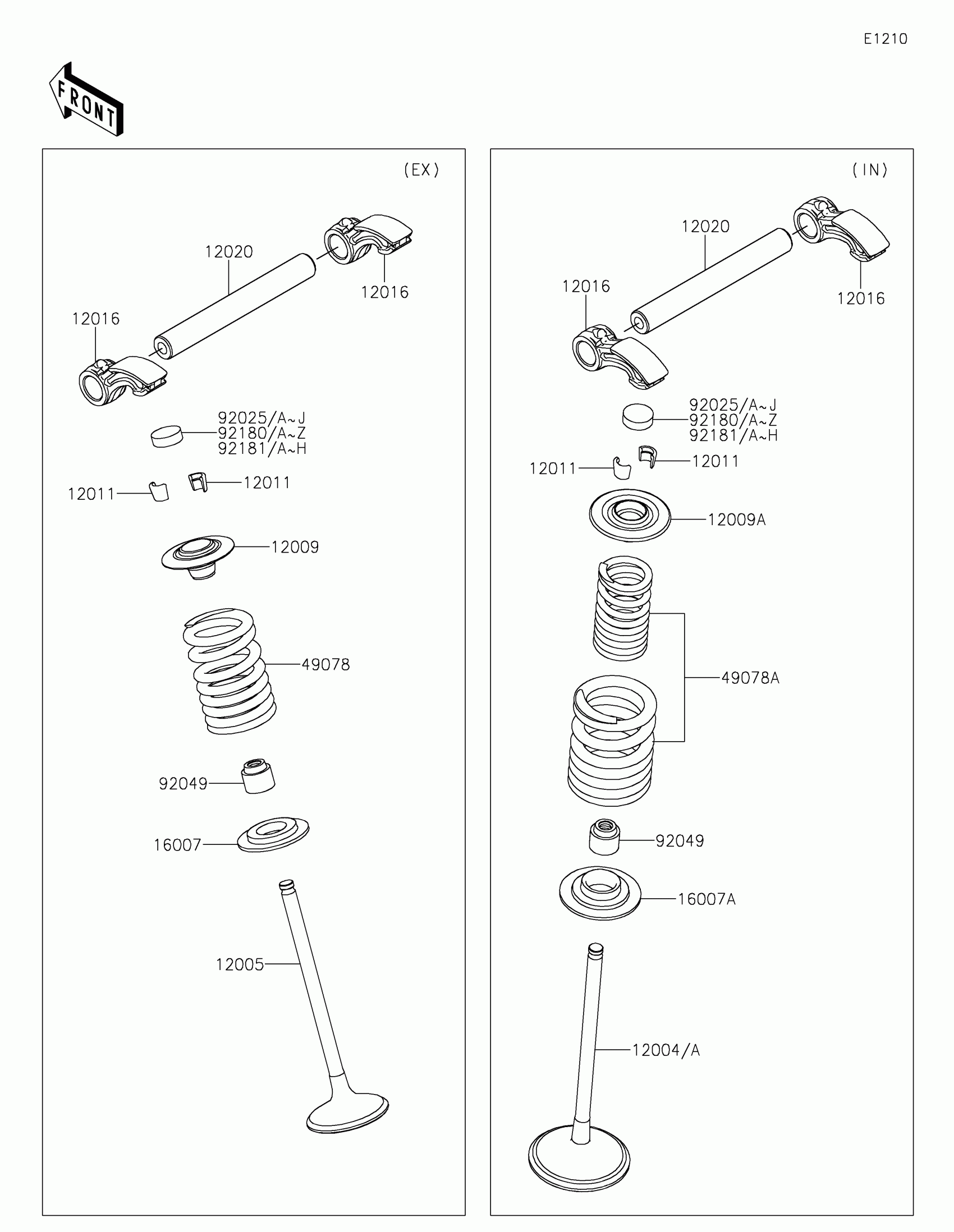 E1210

FRONT

(EX)

12020
12016
12016
92025/A~J
92180/A~Z
92181/A~H
12011
12011
12009
49078
92049
16007
12005

(IN)

12020
12016
12016
92025/A~J
92180/A~Z
92181/A~H
12011
12011
12009A
49078A
92049
16007A
12004/A