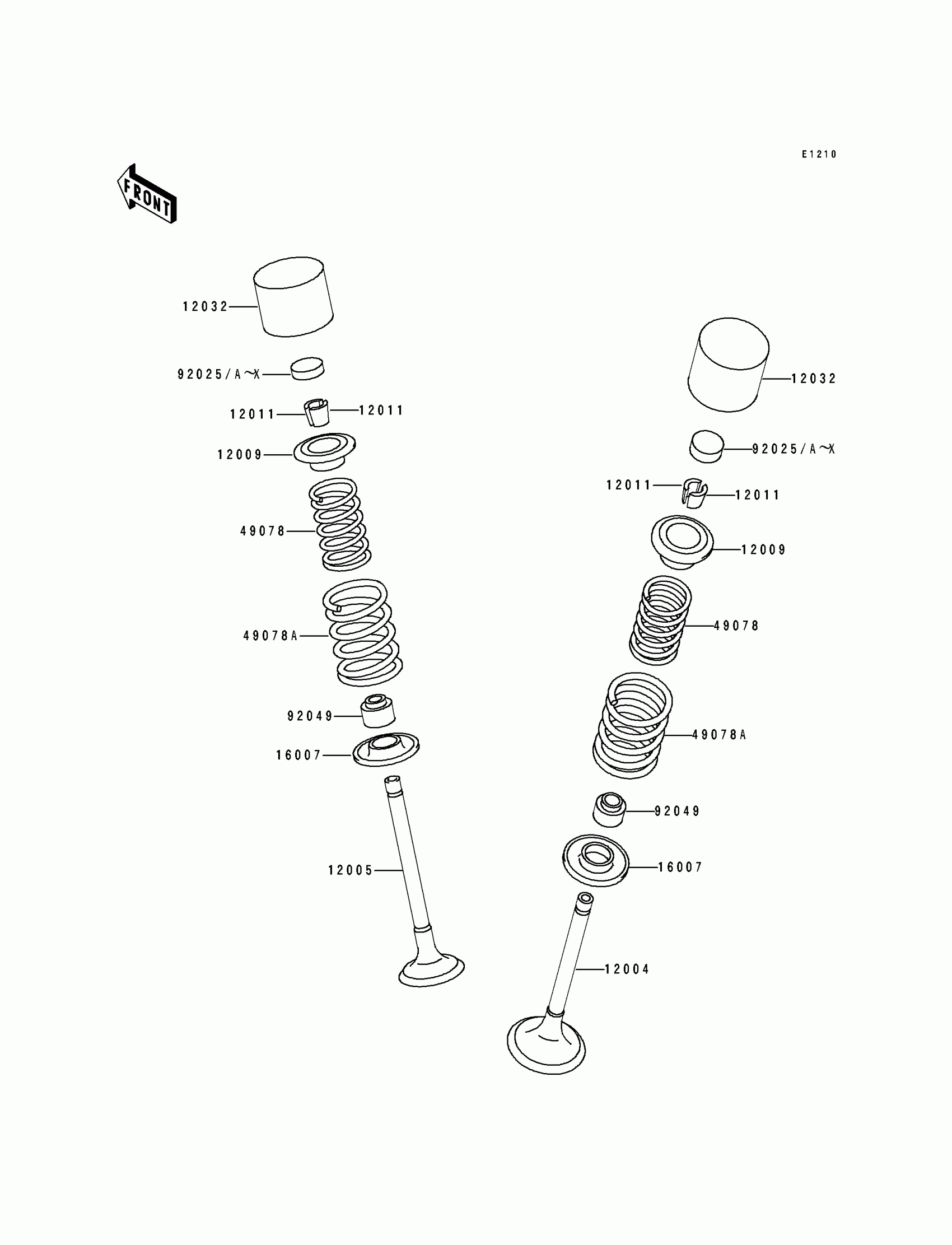 E1210

FRONT

12032

92025/A~X

12011

12011

12009

49078

49078A

92049

16007

12005

12032

92025/A~X

12011

12011

12009

49078

49078A

92049

16007

12004