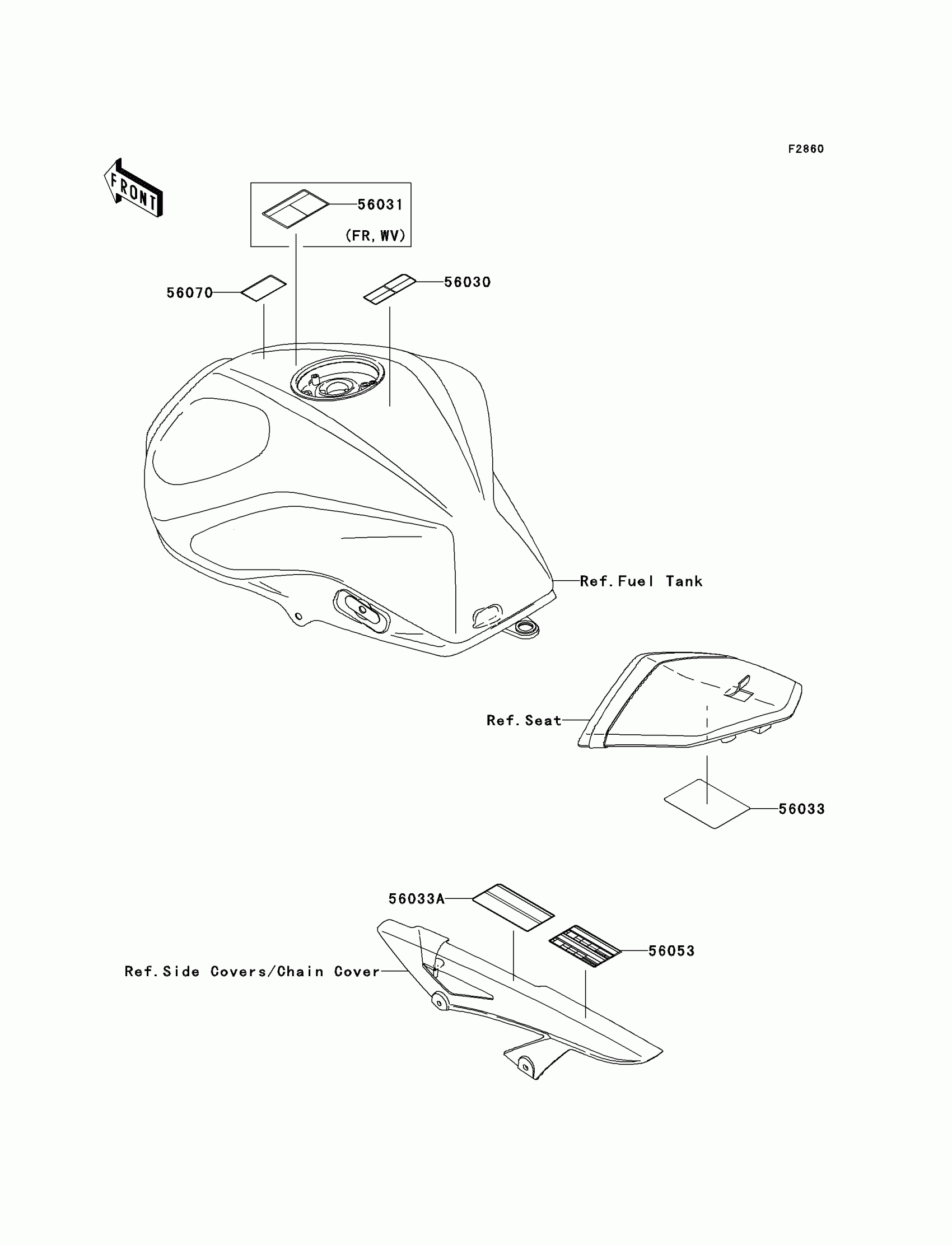 F2860

FRONT

56031
(FR, WV)

56070

56030

Ref. Fuel Tank

Ref. Seat

56033

56033A

56053

Ref. Side Covers/Chain Cover