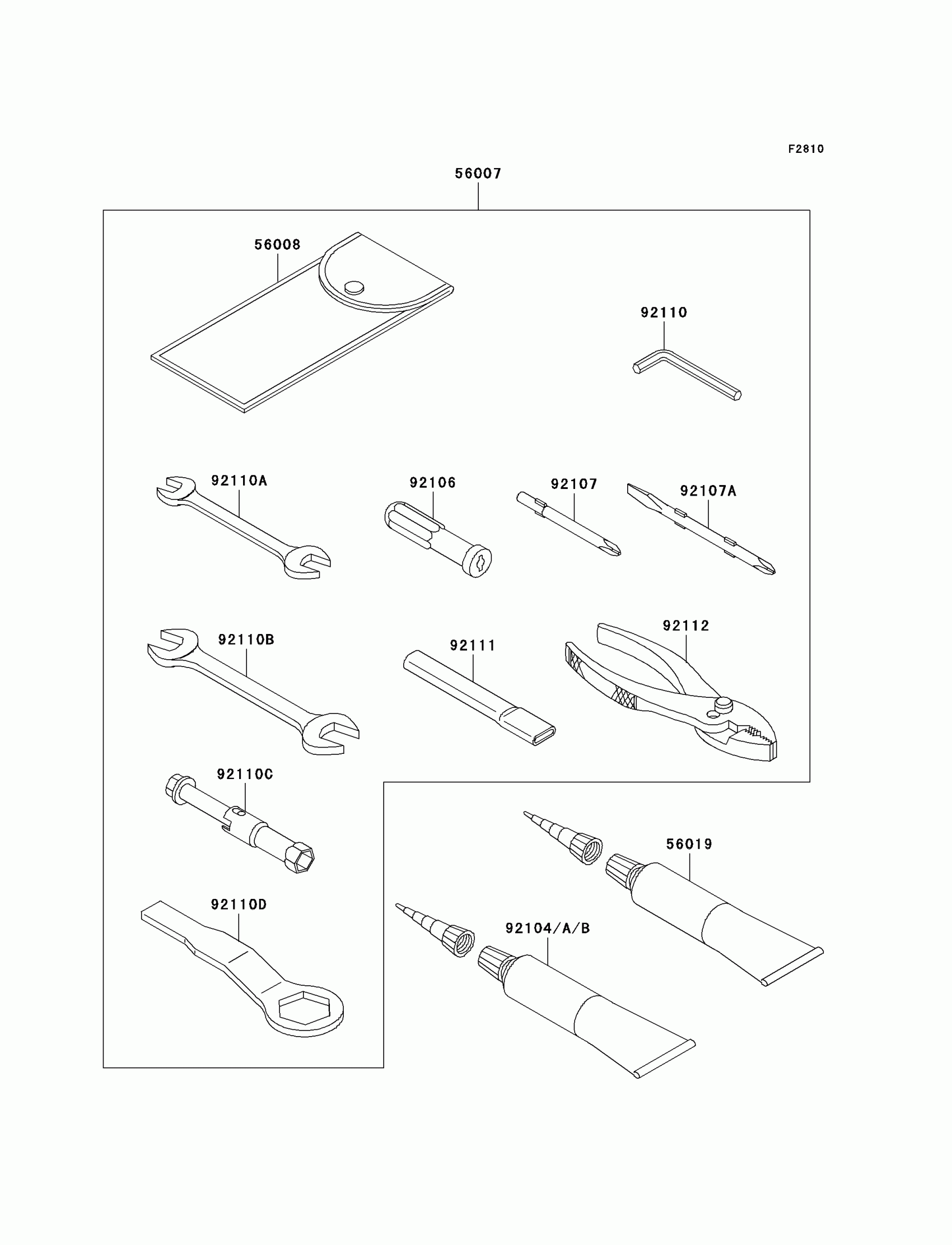 F2810

56007

56008

92110

92110A

92106

92107

92107A

92110B

92111

92112

92110C

56019

92110D

92104/A/B