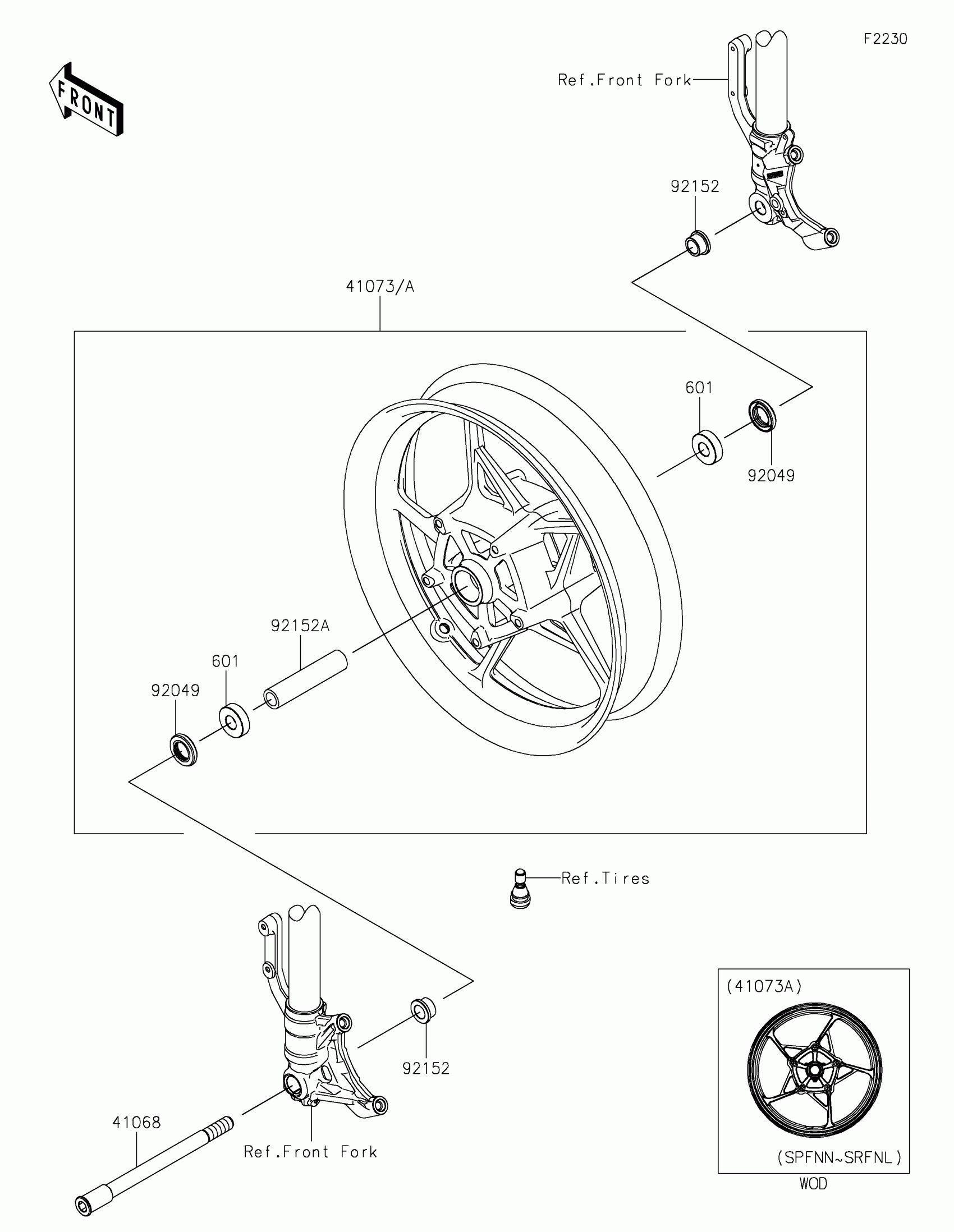 F2230

FRONT

Ref.Front Fork

92152

41073/A

601

92049

92152A

601

92049

Ref.Tires

92152

41068

Ref.Front Fork

(41073A)

(SPFNN~SRFNL)

WOD