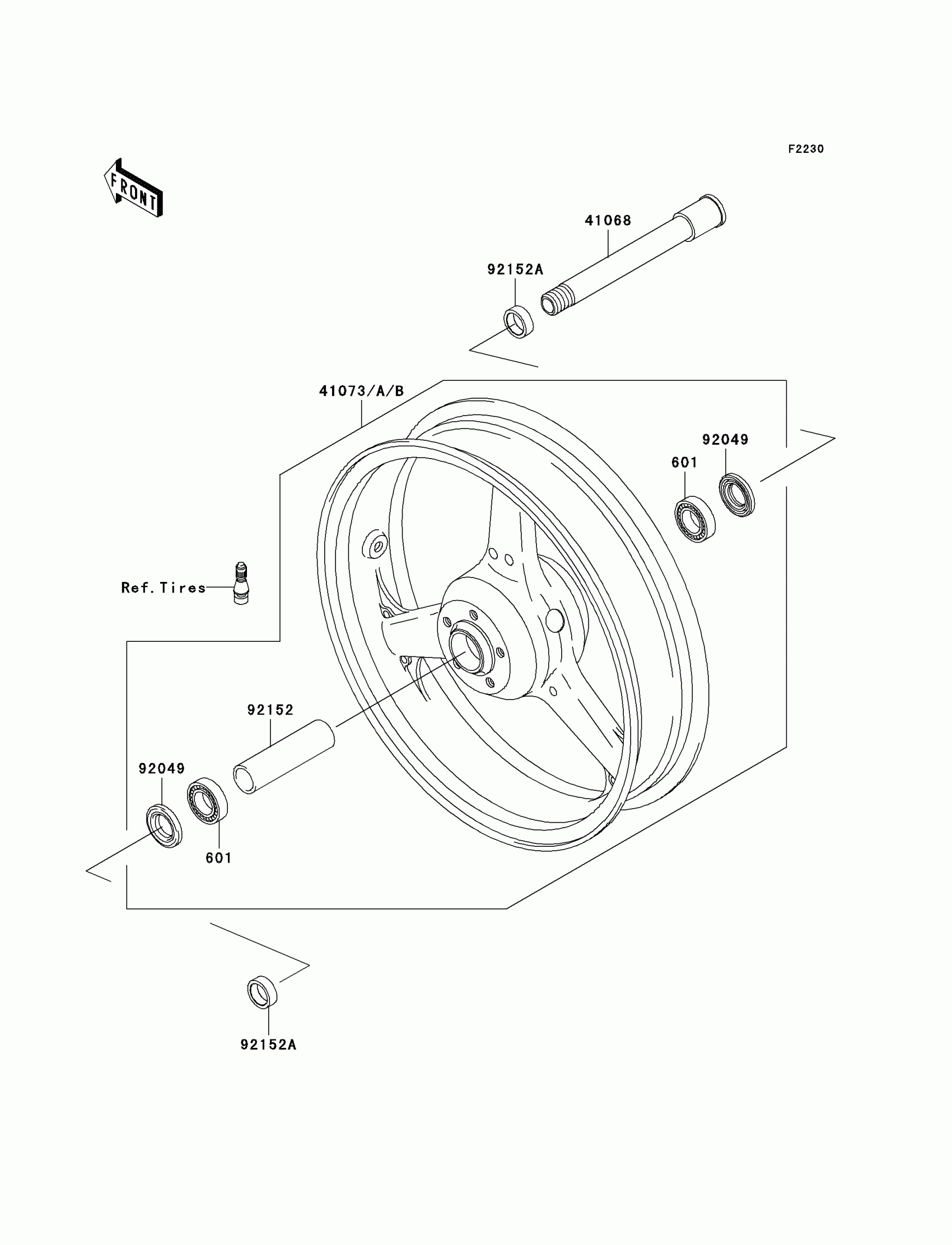 F2230

FRONT

41068

92152A

41073/A/B

92049

601

Ref.Tires

92152

92049

601

92152A