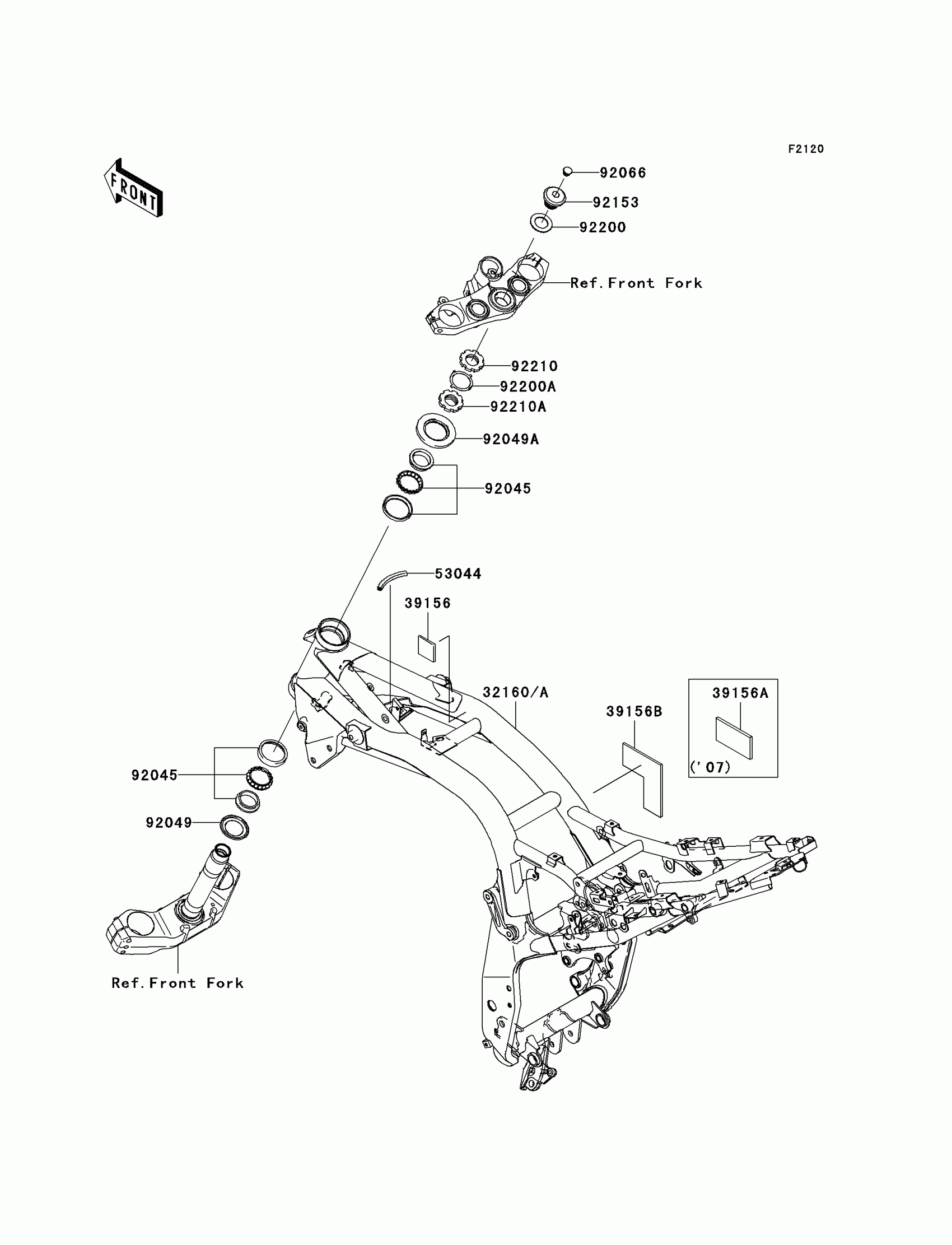 F2120

FRONT

92066
92153
92200
Ref.Front Fork
92210
92200A
92210A
92049A
92045
53044
39156
32160/A
39156B
39156A
('07)
92045
92049
Ref.Front Fork