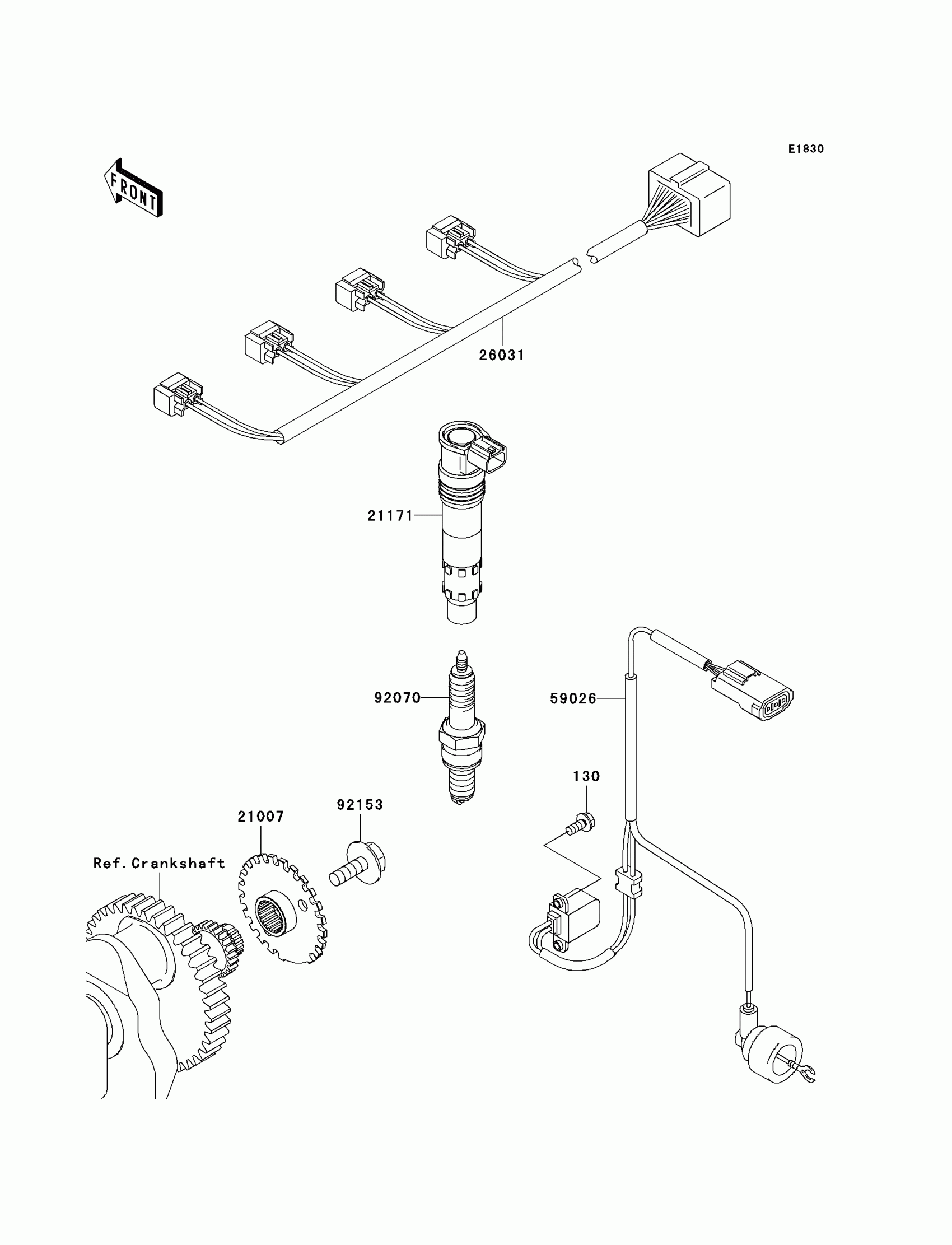 E1830

FRONT

26031

21171

92070

59026

130

92153

21007

Ref.Crankshaft