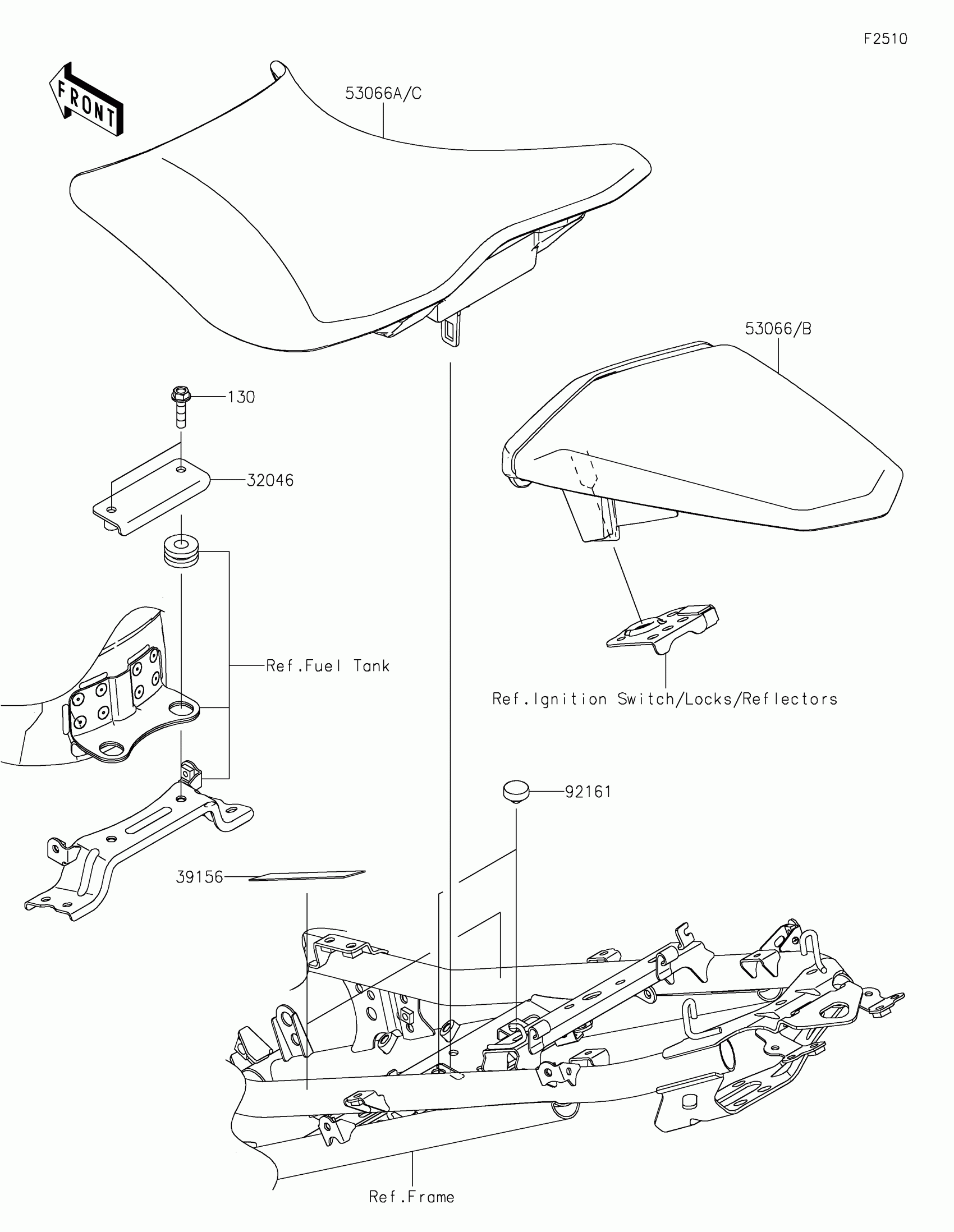 F2510

FRONT

53066A/C

53066/B

130

32046

Ref.Fuel Tank

Ref.Ignition Switch/Locks/Reflectors

92161

39156

Ref.Frame