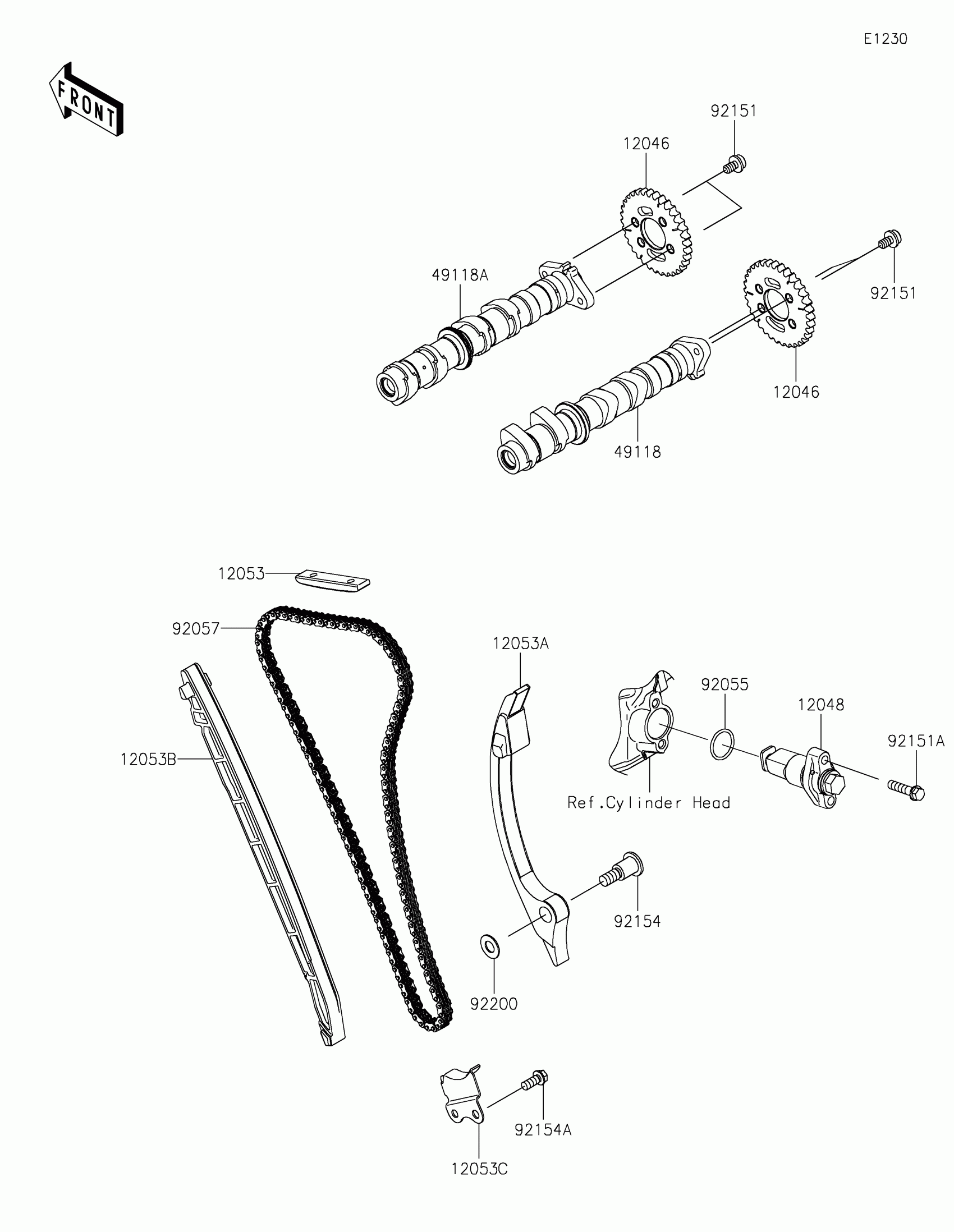 E1230

FRONT

92151
12046
49118A
92151
12046
49118

12053
92057
12053A
92055
12048
92151A
12053B
Ref.Cylinder Head
92154
92200
92154A
12053C