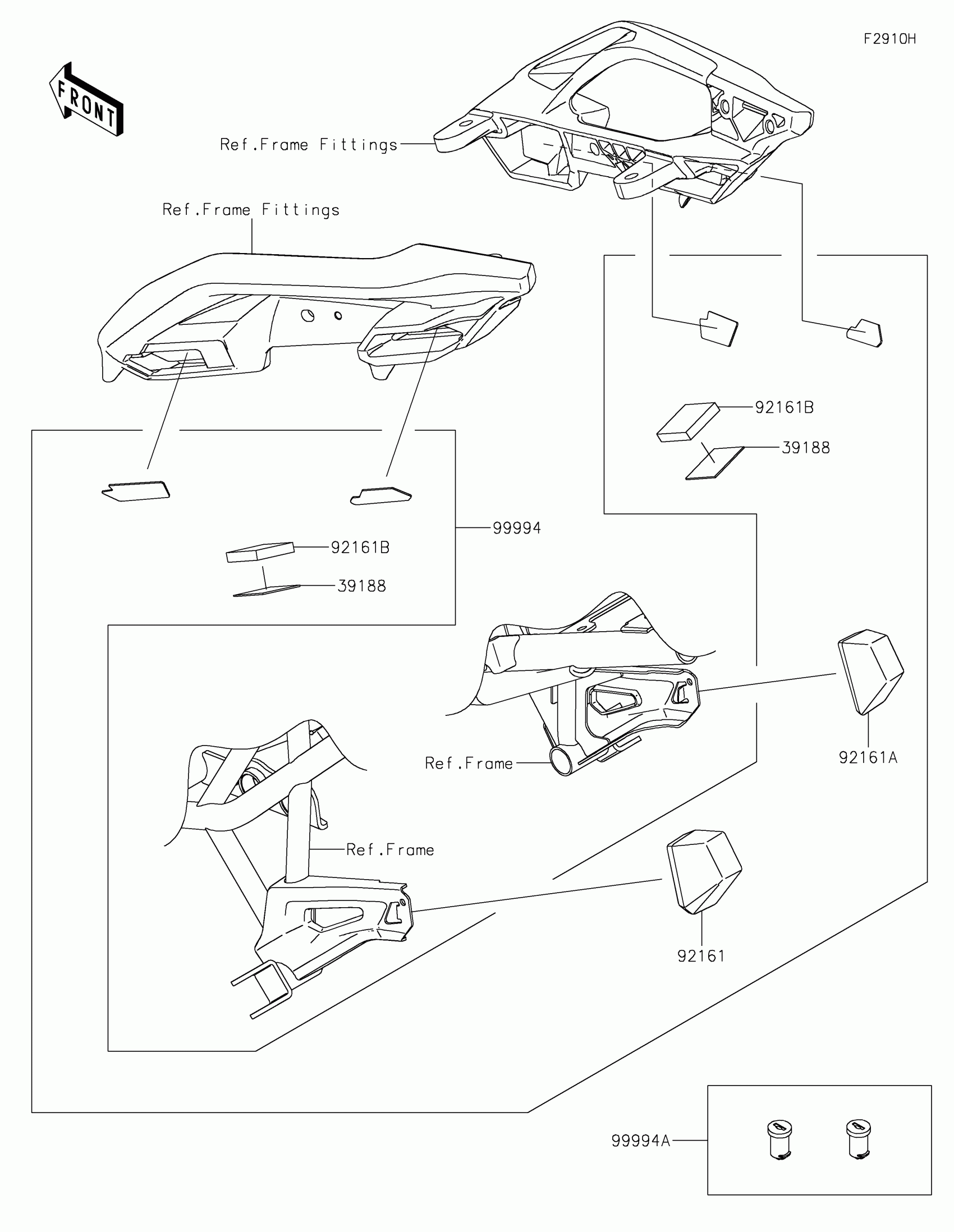 F2910H

FRONT

Ref.Frame Fittings

Ref.Frame Fittings

92161B

39188

99994

92161B

39188

Ref.Frame

92161A

Ref.Frame

92161

99994A